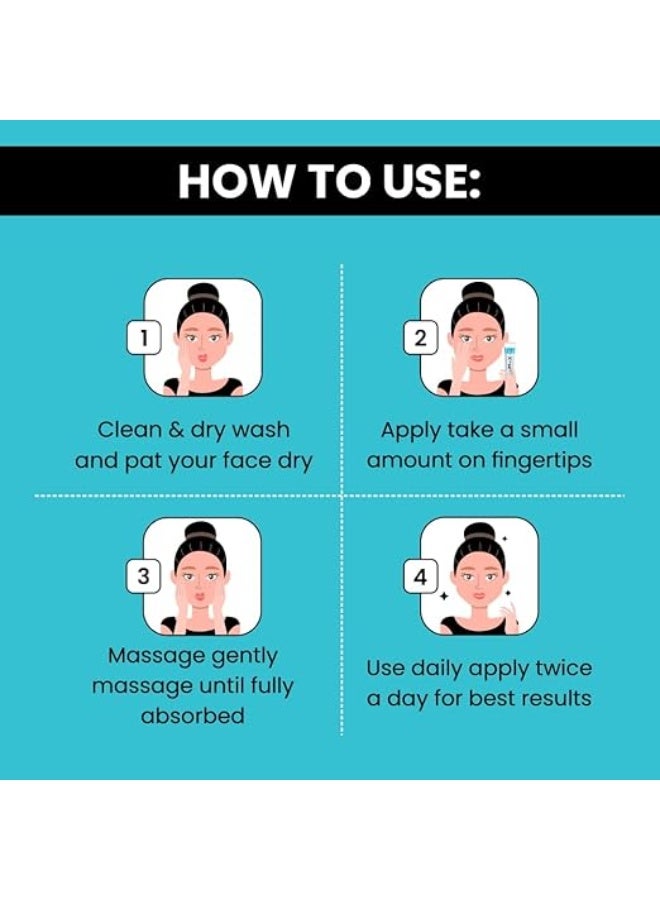 HOW TO USE:

1

Clean & dry wash and pat your face dry

2

Apply take a small amount on fingertips

3

Massage gently massage until fully absorbed

4

Use daily apply twice a day for best results