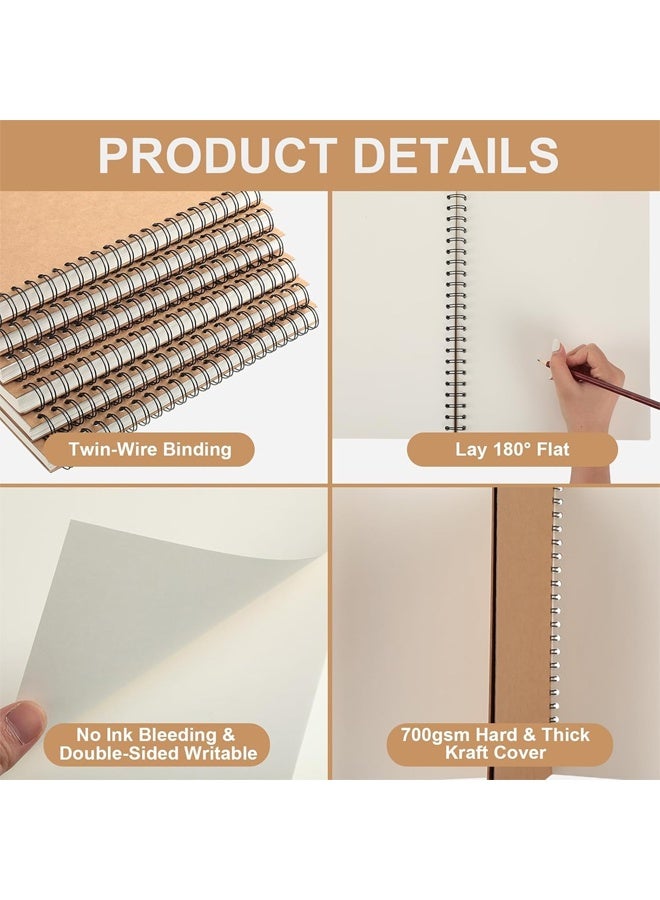 PRODUCT DETAILS

Twin-Wire Binding

Lay 180° Flat

No Ink Bleeding & Double-Sided Writable

700gsm Hard & Thick Kraft Cover