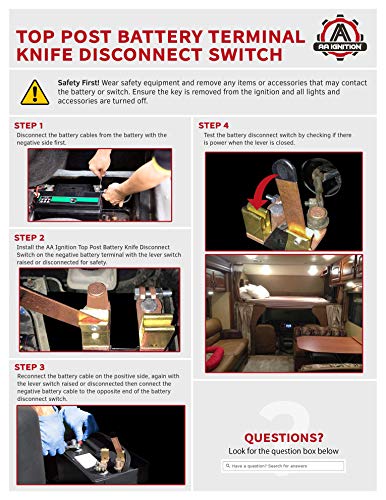 TOP POST BATTERY TERMINAL KNIFE DISCONNECT SWITCH

AA IGNITION

Safety First! Wear safety equipment and remove any items or accessories that may contact the battery or switch. Ensure the key is removed from the ignition and all lights and accessories are turned off.

STEP 1
Disconnect the battery cables from the battery with the negative side first.

STEP 2
Install the AA Ignition Top Post Battery Knife Disconnect Switch on the negative battery terminal with the lever switch raised or disconnected for safety.

STEP 3
Reconnect the battery cable on the positive side, again with the lever switch raised or disconnected then connect the negative battery cable to the opposite end of the battery disconnect switch.

STEP 4
Test the battery disconnect switch by checking if there is power when the lever is closed.

QUESTIONS?
Look for the question box below

Have a question? Search for answers