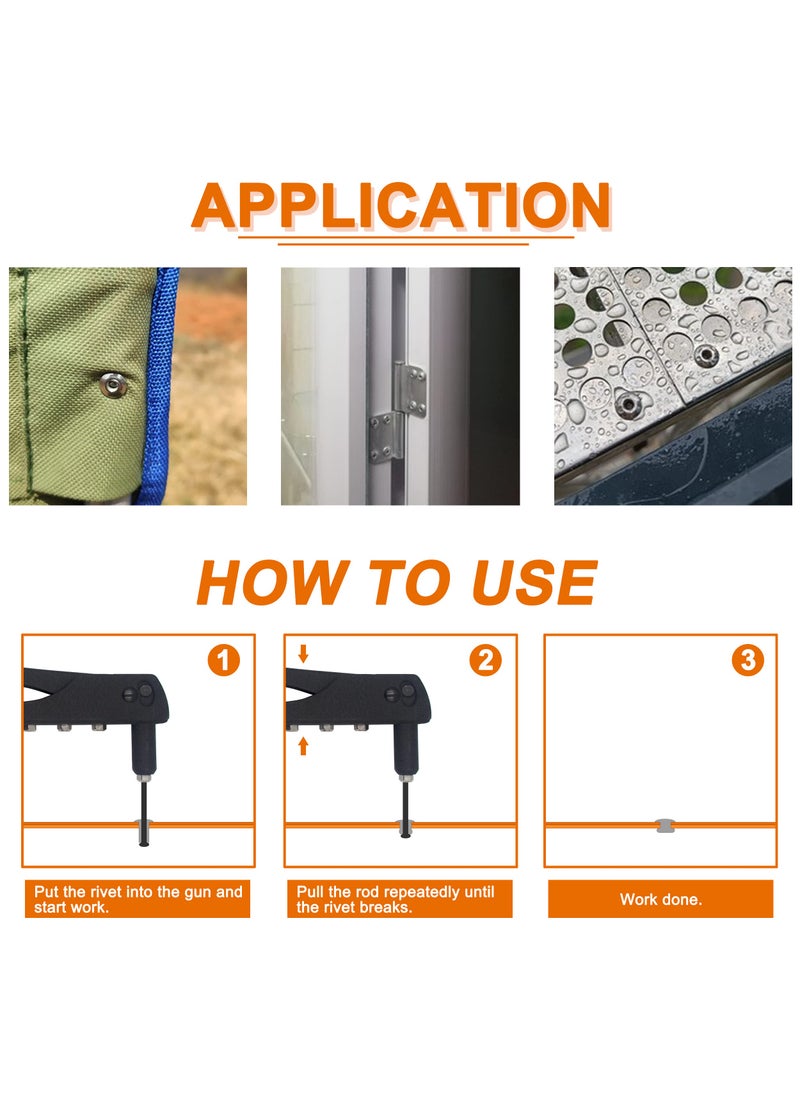 APPLICATION

HOW TO USE

1

2

3

Put the rivet into the gun and start work.

Pull the rod repeatedly until the rivet breaks.

Work done.