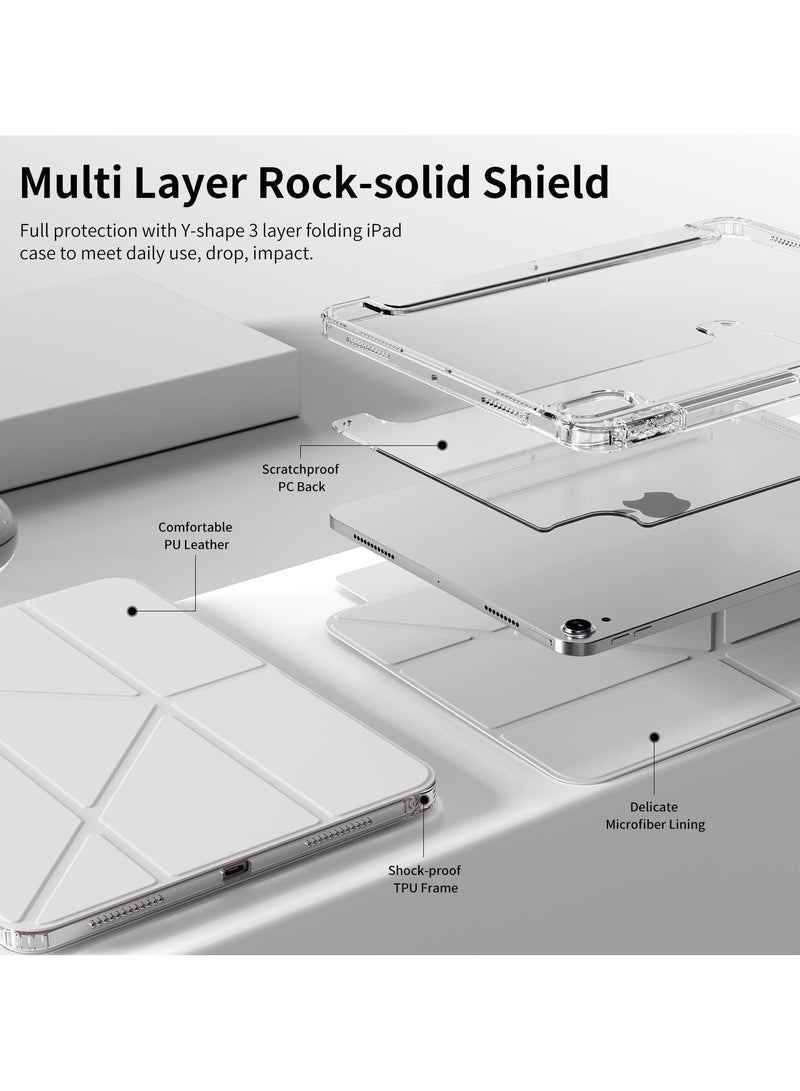 Multi Layer Rock-solid Shield

Full protection with Y-shape 3 layer folding iPad case to meet daily use, drop, impact.

Scratchproof PC Back

Comfortable PU Leather

Delicate Microfiber Lining

Shock-proof TPU Frame