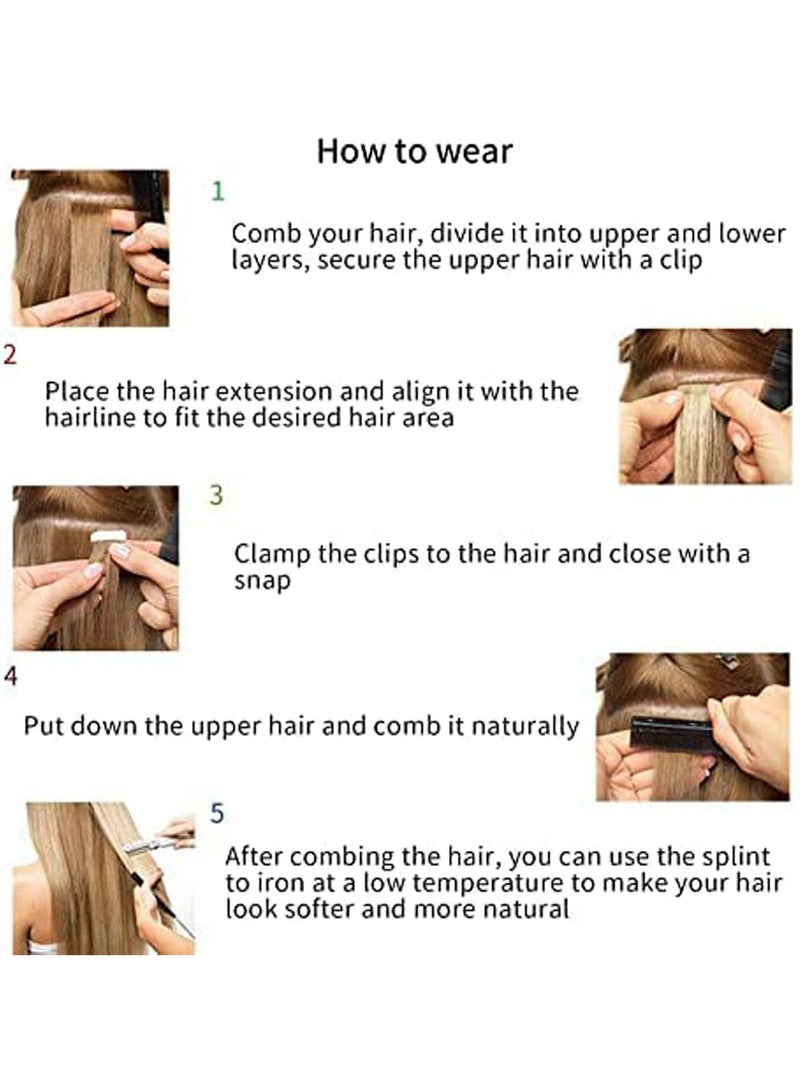 How to wear

1

Comb your hair, divide it into upper and lower layers, secure the upper hair with a clip

2

Place the hair extension and align it with the hairline to fit the desired hair area

3

Clamp the clips to the hair and close with a snap

4

Put down the upper hair and comb it naturally

5

After combing the hair, you can use the splint to iron at a low temperature to make your hair look softer and more natural