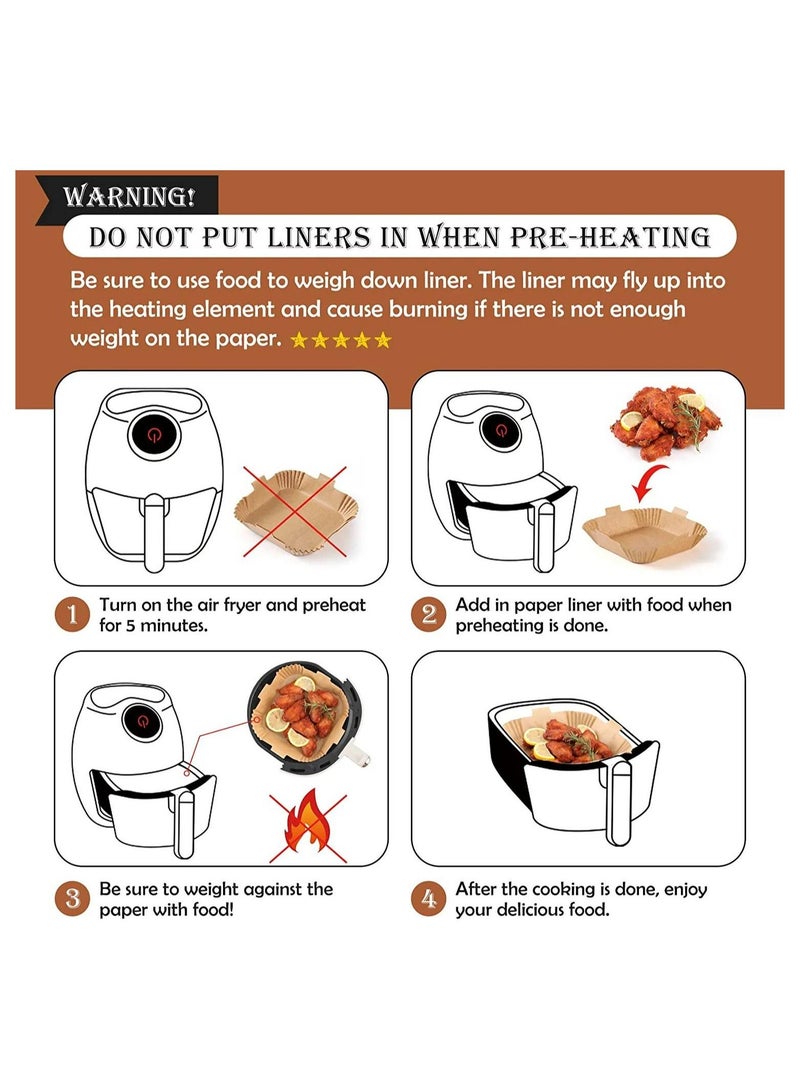 WARNING!

DO NOT PUT LINERS IN WHEN PRE-HEATING

Be sure to use food to weigh down liner. The liner may fly up into the heating element and cause burning if there is not enough weight on the paper. ★★★★★

1 Turn on the air fryer and preheat for 5 minutes.

2 Add in paper liner with food when preheating is done.

3 Be sure to weight against the paper with food!

4 After the cooking is done, enjoy your delicious food.