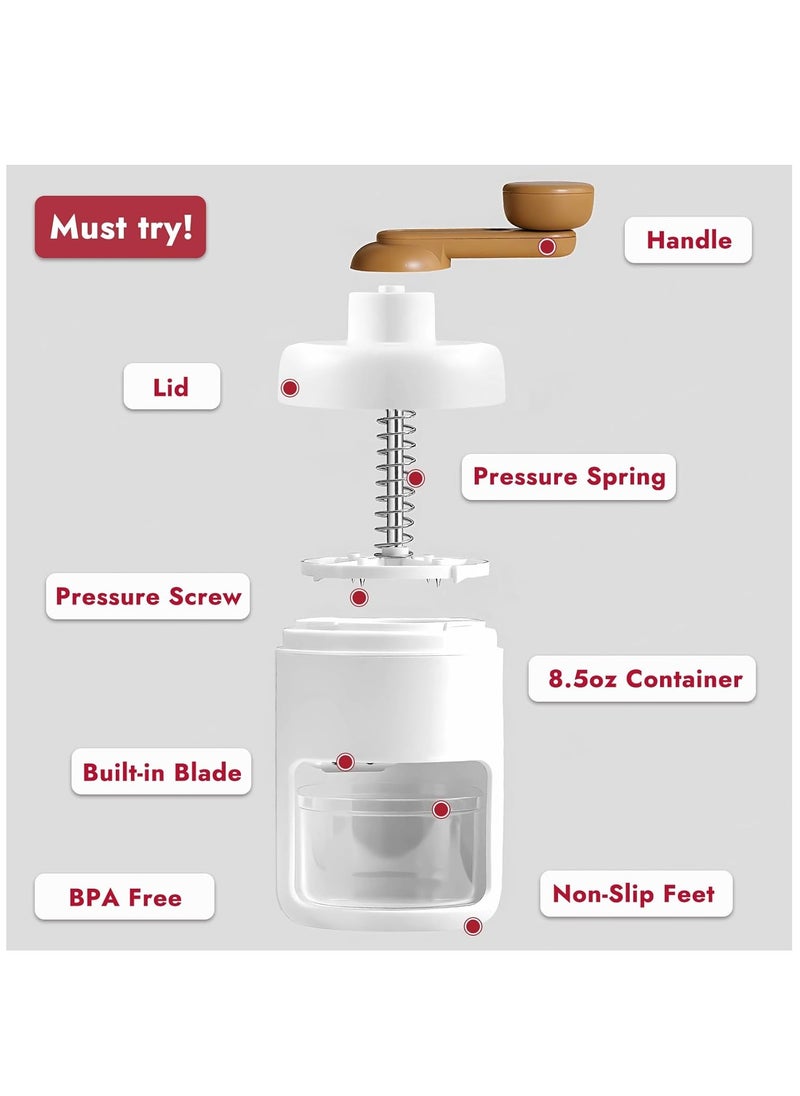 Must try!

Handle

Lid

Pressure Spring

Pressure Screw

8.5oz Container

Built-in Blade

BPA Free

Non-Slip Feet