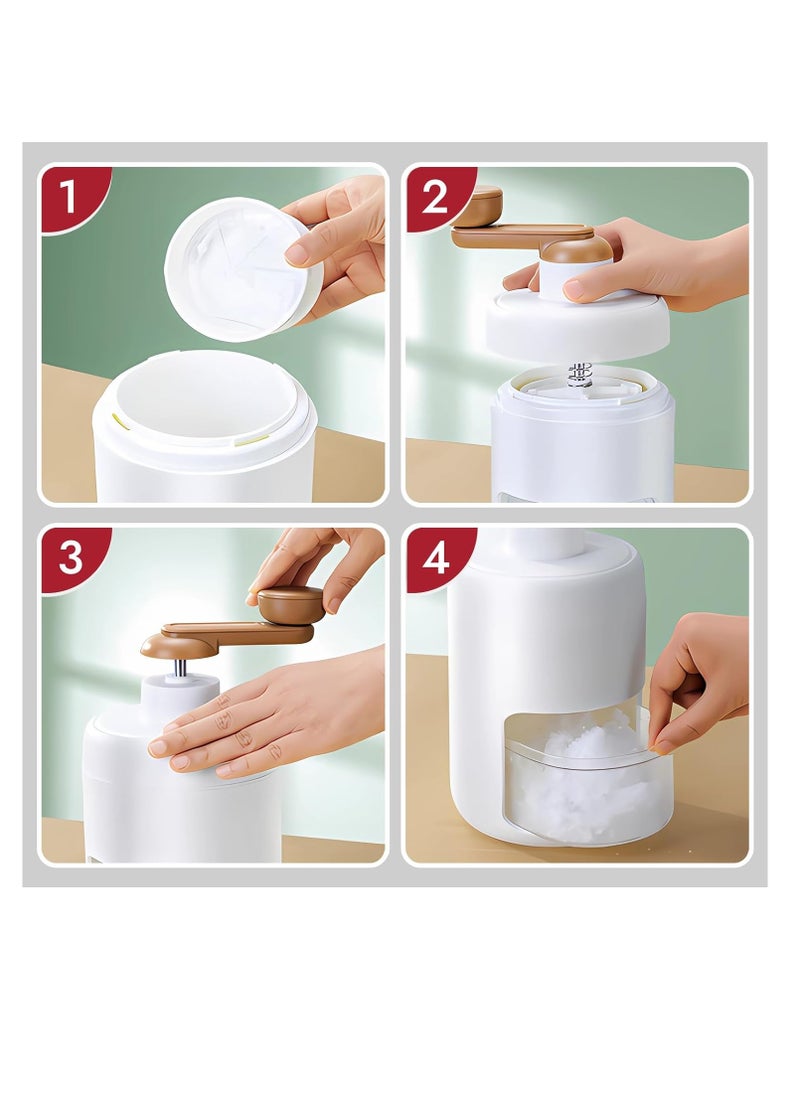 1

2

3

4