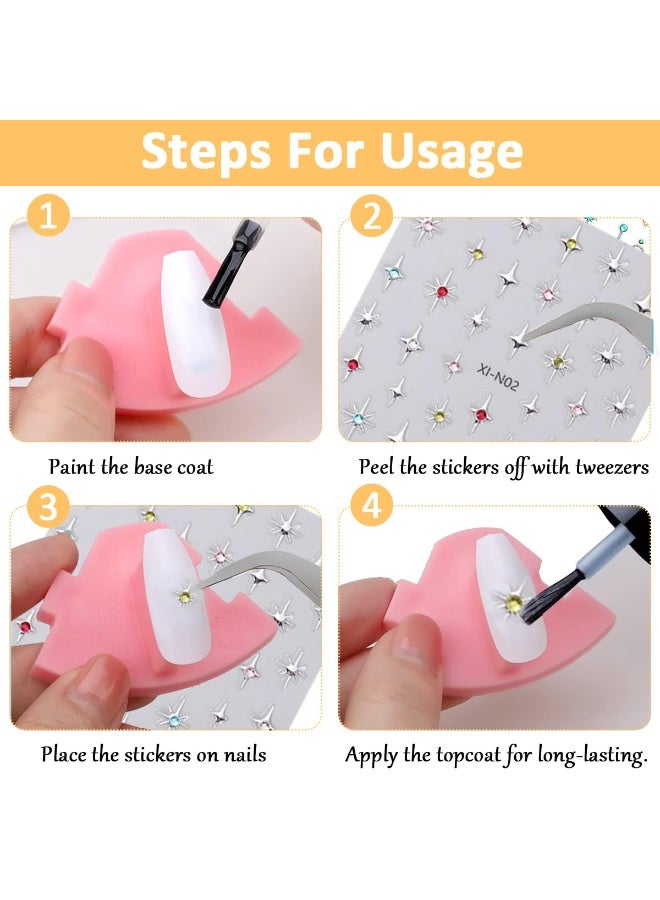 Steps For Usage

1

Paint the base coat

2

XI-N02

Peel the stickers off with tweezers

3

Place the stickers on nails

4

Apply the topcoat for long-lasting.