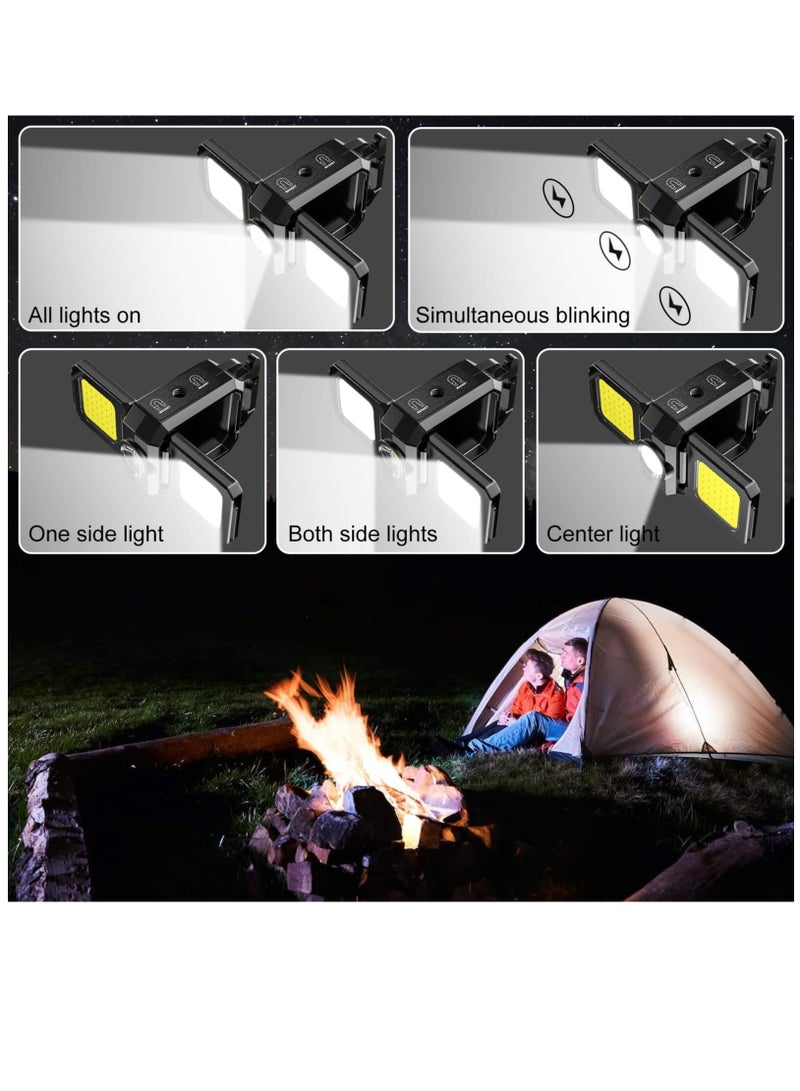 All lights on

Simultaneous blinking

One side light

Both side lights

Center light