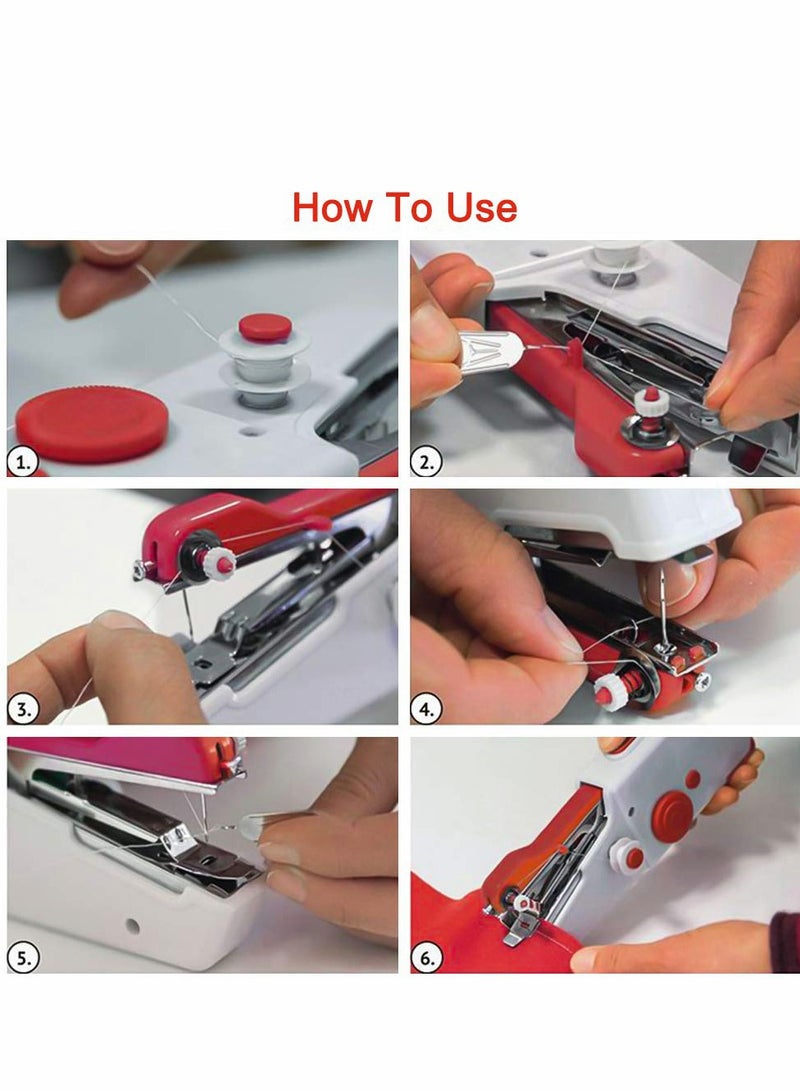 How To Use

1.

2.

3.

4.

5.

6.