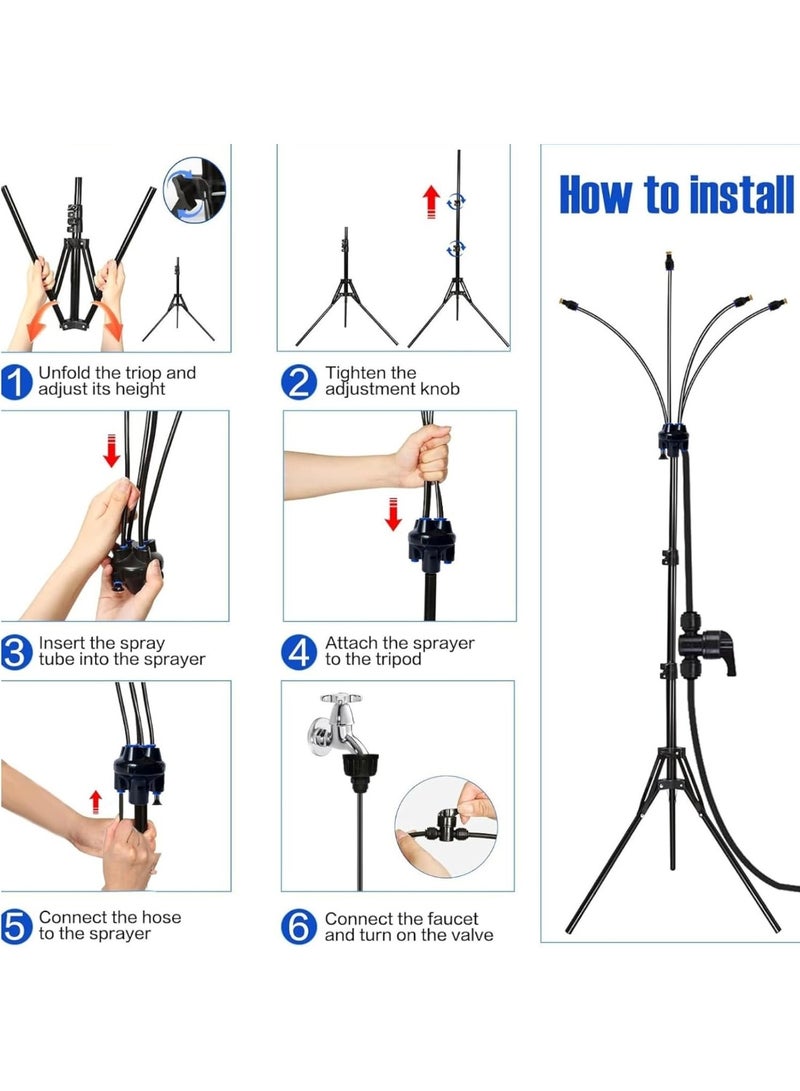 How to install

1 Unfold the triop and adjust its height

2 Tighten the adjustment knob

3 Insert the spray tube into the sprayer

4 Attach the sprayer to the tripod

5 Connect the hose to the sprayer

6 Connect the faucet and turn on the valve