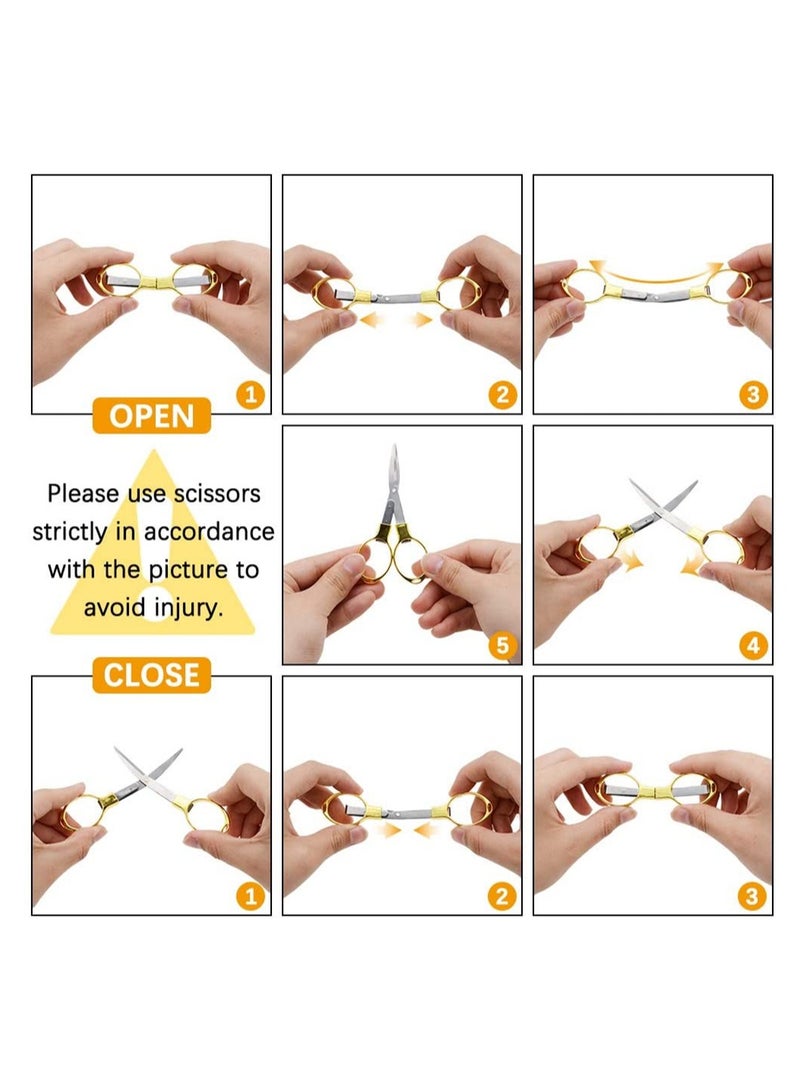 1

2

3

OPEN

Please use scissors strictly in accordance with the picture to avoid injury.

5

4

CLOSE

1

2

3