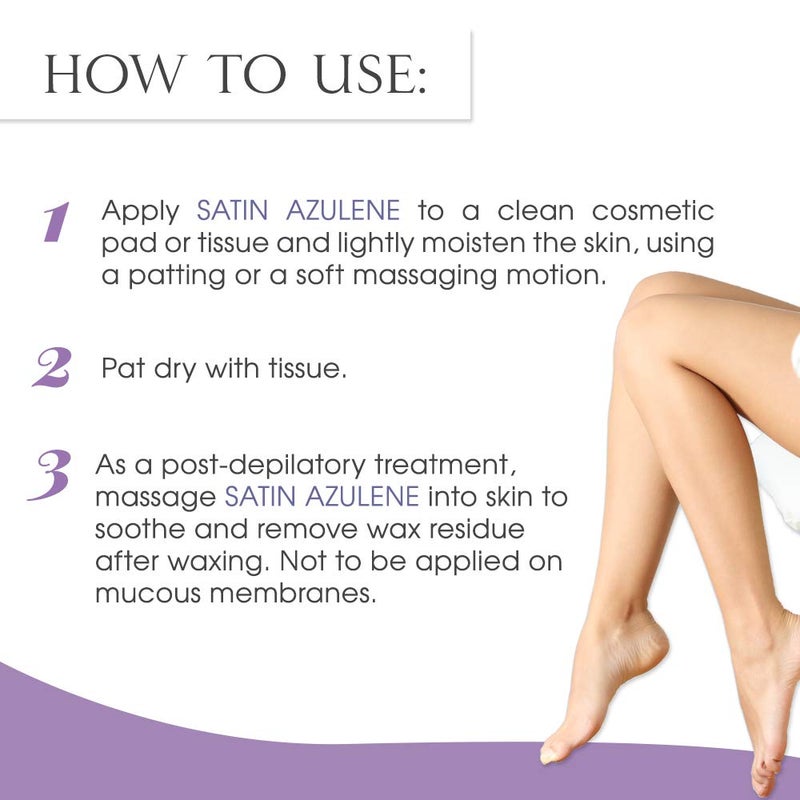 HOW TO USE:

1 Apply SATIN AZULENE to a clean cosmetic pad or tissue and lightly moisten the skin, using a patting or a soft massaging motion.

2 Pat dry with tissue.

3 As a post-depilatory treatment, massage SATIN AZULENE into skin to soothe and remove wax residue after waxing. Not to be applied on mucous membranes.