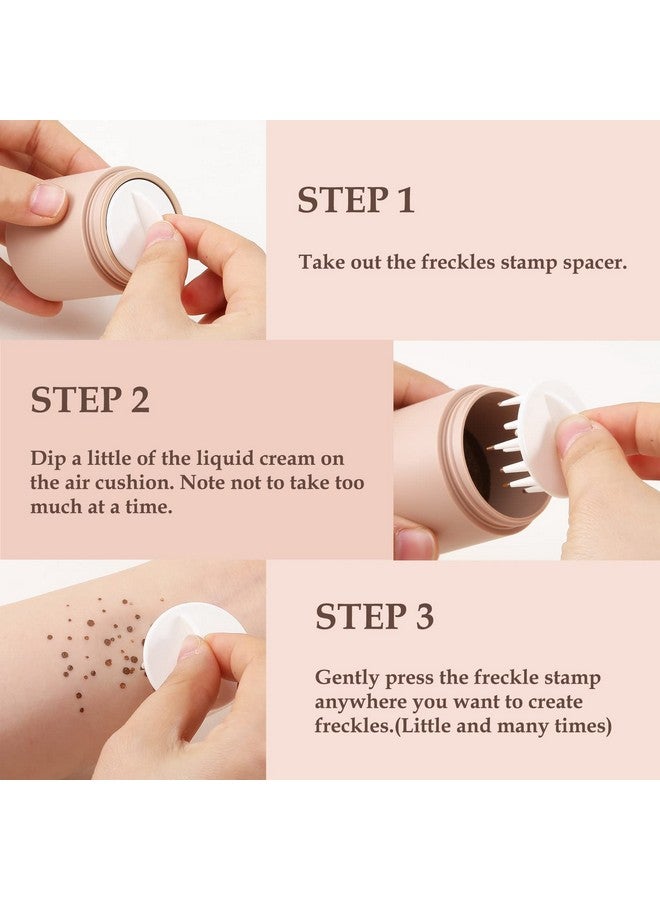 STEP 1

Take out the freckles stamp spacer.

STEP 2

Dip a little of the liquid cream on the air cushion. Note not to take too much at a time.

STEP 3

Gently press the freckle stamp anywhere you want to create freckles.(Little and many times)