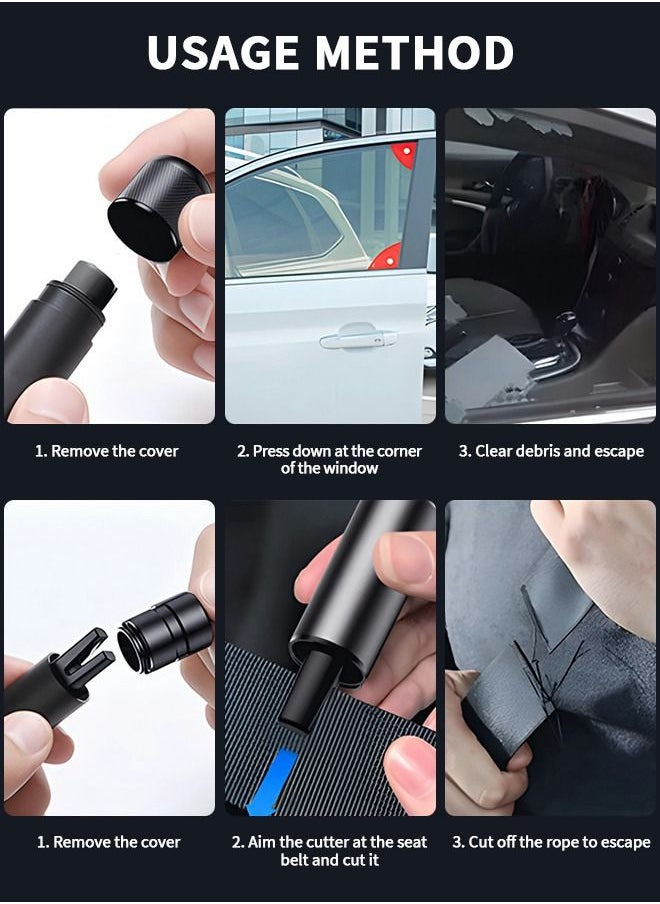 USAGE METHOD

1. Remove the cover

2. Press down at the corner of the window

3. Clear debris and escape

1. Remove the cover

2. Aim the cutter at the seat belt and cut it

3. Cut off the rope to escape