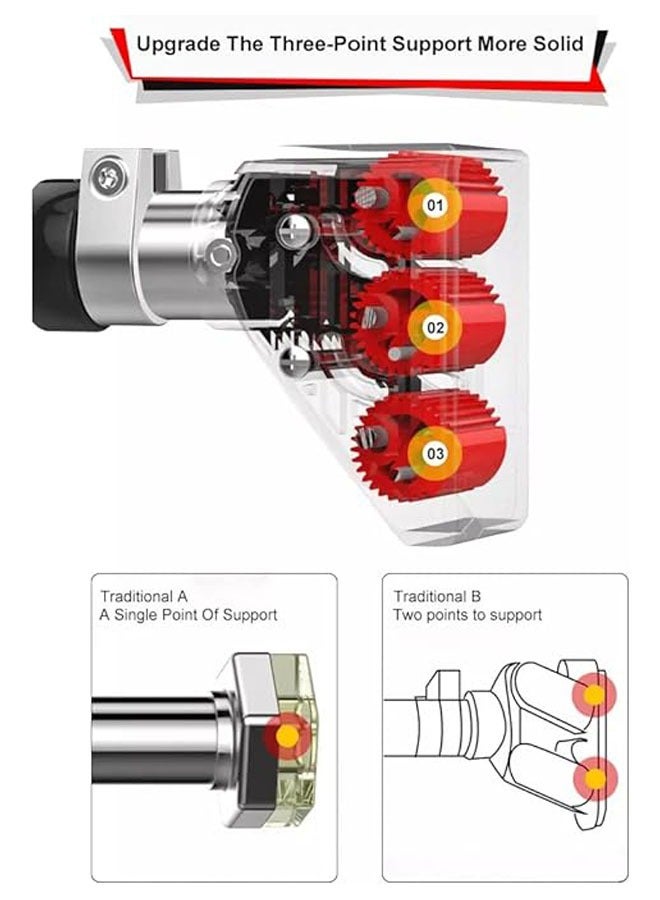 Upgrade The Three-Point Support More Solid

01

02

03

Traditional A
A Single Point Of Support

Traditional B
Two points to support