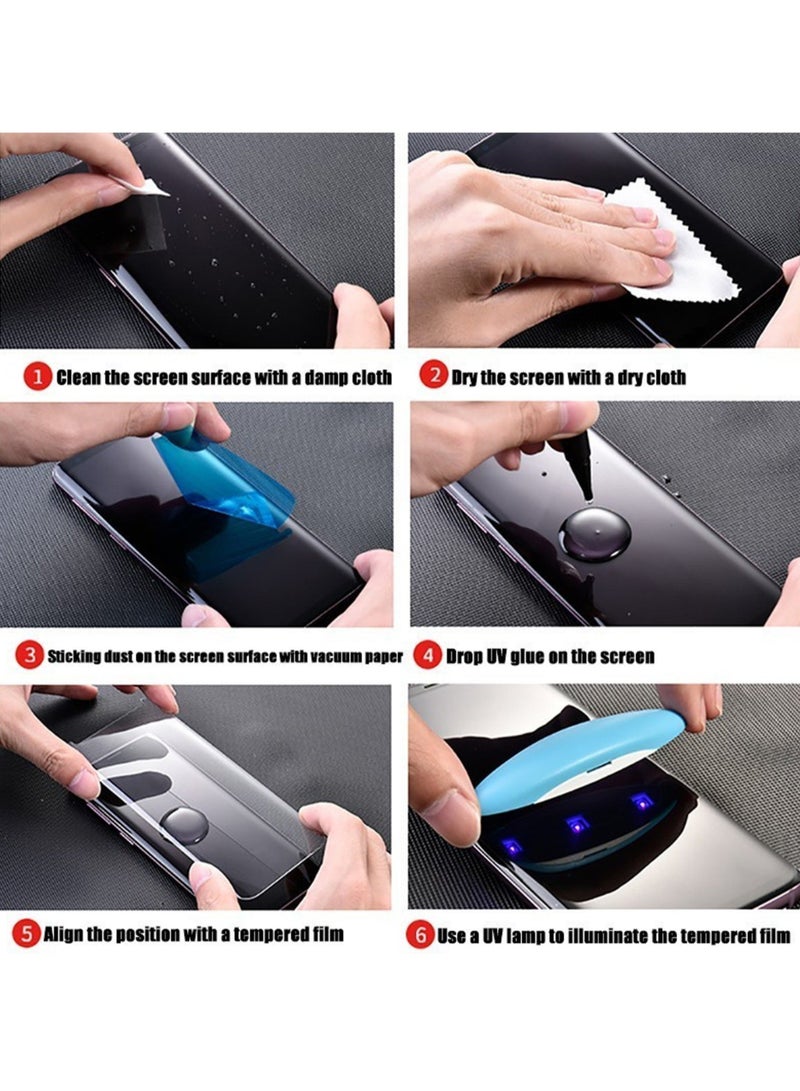 1 Clean the screen surface with a damp cloth

2 Dry the screen with a dry cloth

3 Sticking dust on the screen surface with vacuum paper

4 Drop UV glue on the screen

5 Align the position with a tempered film

6 Use a UV lamp to illuminate the tempered film