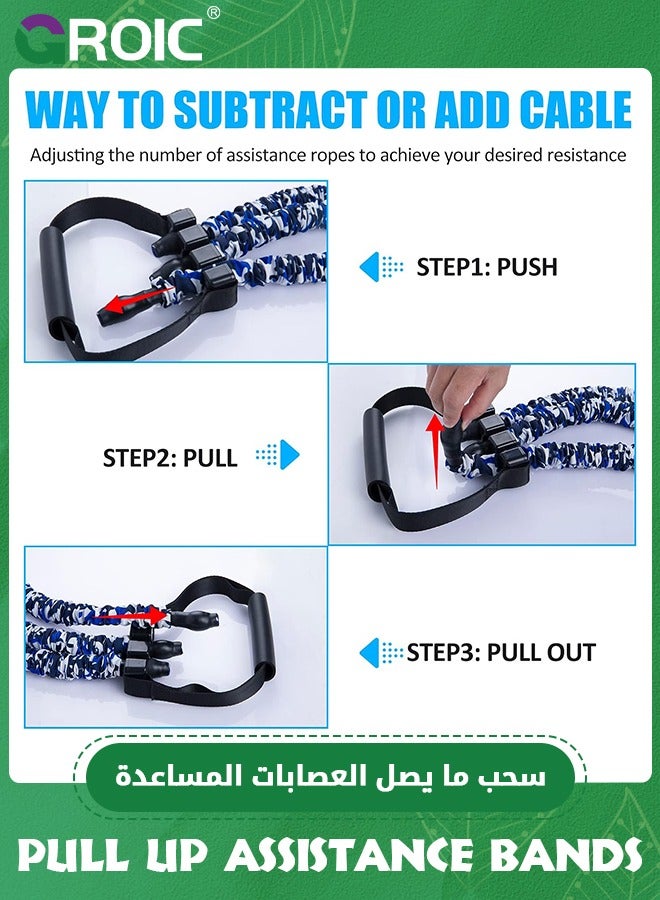 GROIC®

WAY TO SUBTRACT OR ADD CABLE

Adjusting the number of assistance ropes to achieve your desired resistance

STEP1: PUSH

STEP2: PULL

STEP3: PULL OUT

سحب ما يصل العصابات المساعدة

PULL UP ASSISTANCE BANDS