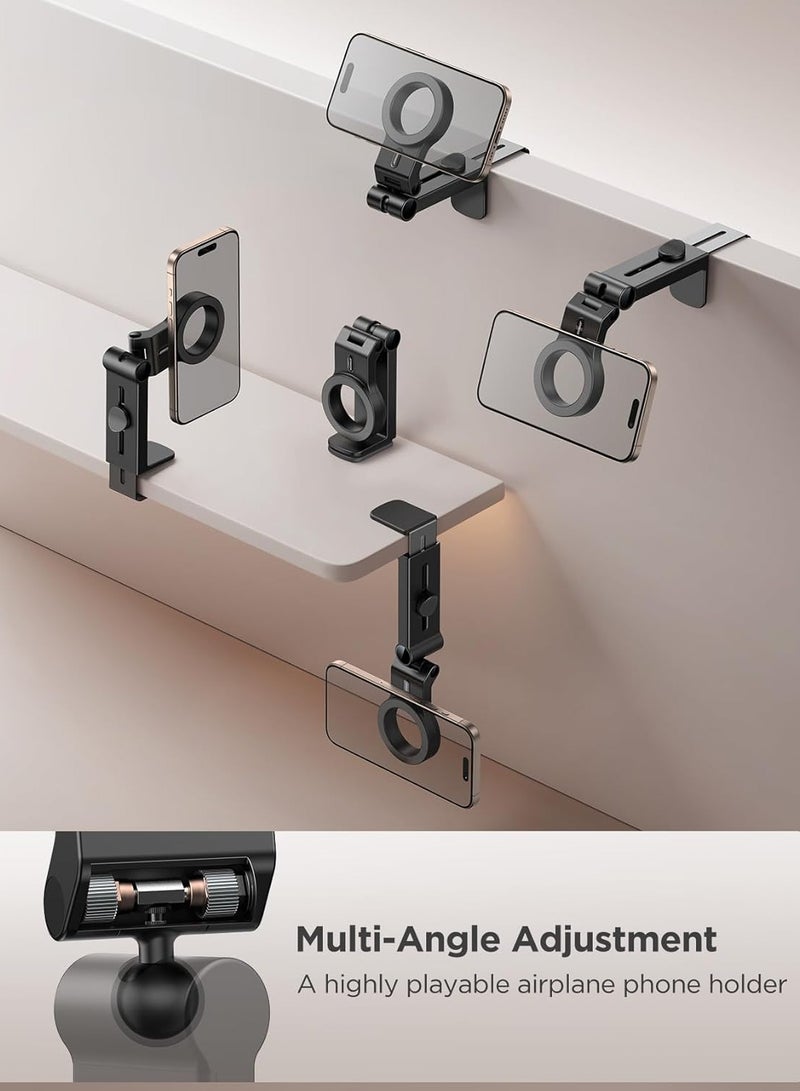 Multi-Angle Adjustment
A highly playable airplane phone holder