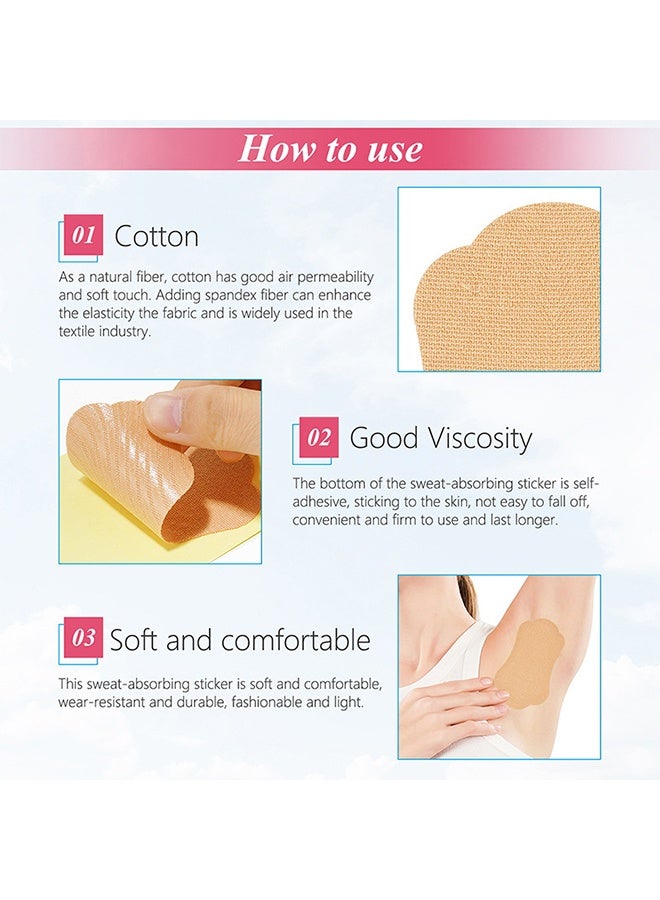 How to use

01 Cotton

As a natural fiber, cotton has good air permeability and soft touch. Adding spandex fiber can enhance the elasticity the fabric and is widely used in the textile industry.

02 Good Viscosity

The bottom of the sweat-absorbing sticker is self-adhesive, sticking to the skin, not easy to fall off, convenient and firm to use and last longer.

03 Soft and comfortable

This sweat-absorbing sticker is soft and comfortable, wear-resistant and durable, fashionable and light.