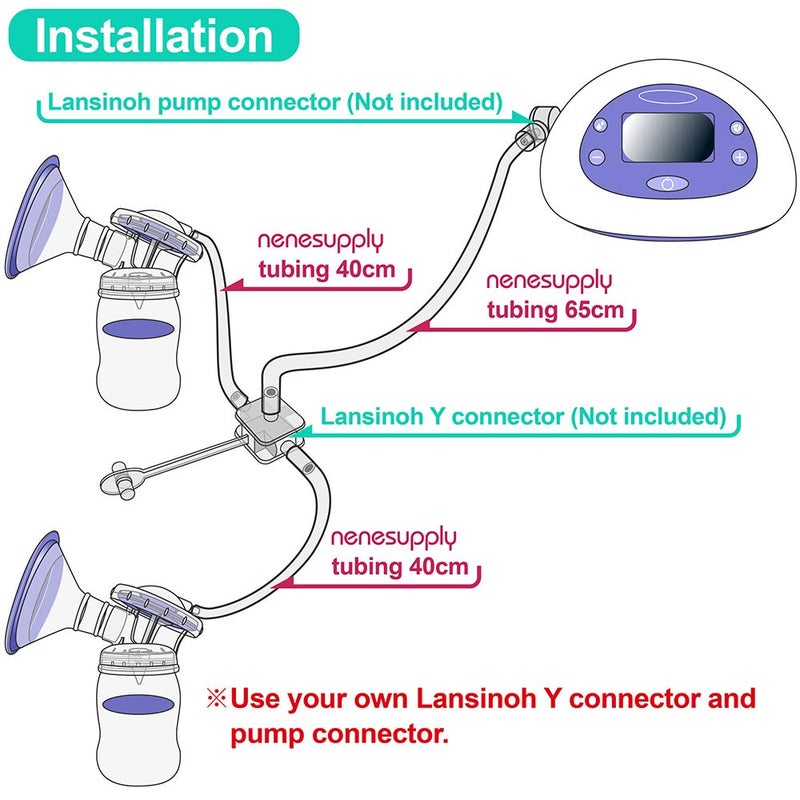 Installation

Lansinoh pump connector (Not included)

nenesupply
tubing 40cm

nenesupply
tubing 65cm

Lansinoh Y connector (Not included)

nenesupply
tubing 40cm

※Use your own Lansinoh Y connector and pump connector.