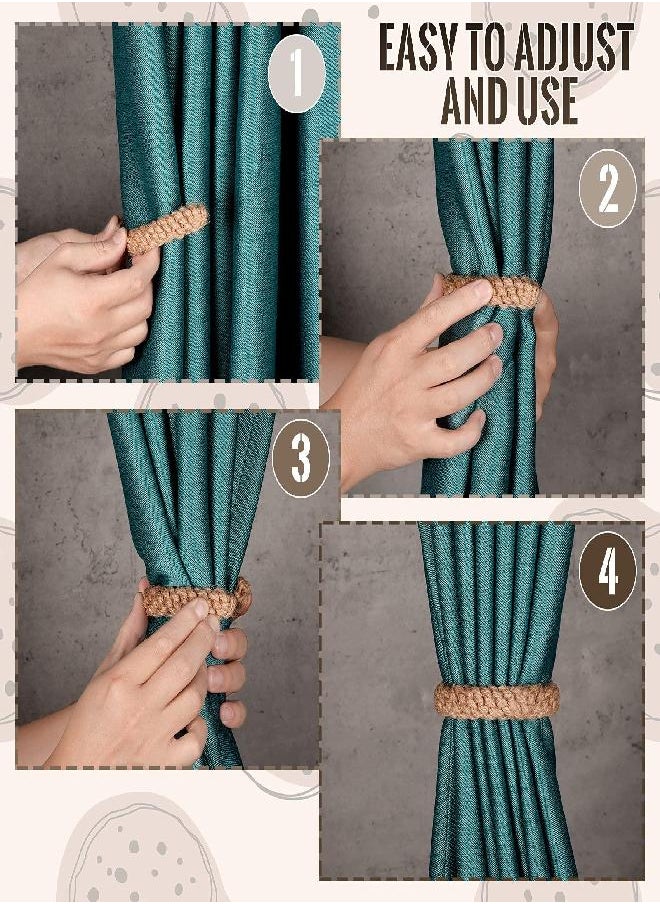 1

EASY TO ADJUST AND USE

2

3

4