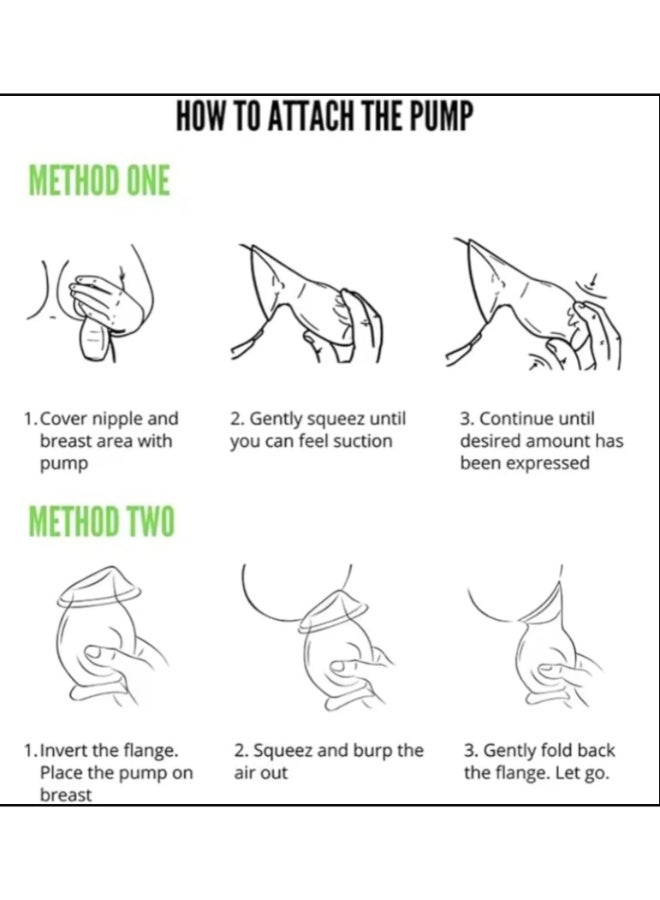 HOW TO ATTACH THE PUMP

METHOD ONE

1. Cover nipple and breast area with pump

2. Gently squeez until you can feel suction

3. Continue until desired amount has been expressed

METHOD TWO

1. Invert the flange. Place the pump on breast

2. Squeez and burp the air out

3. Gently fold back the flange. Let go.