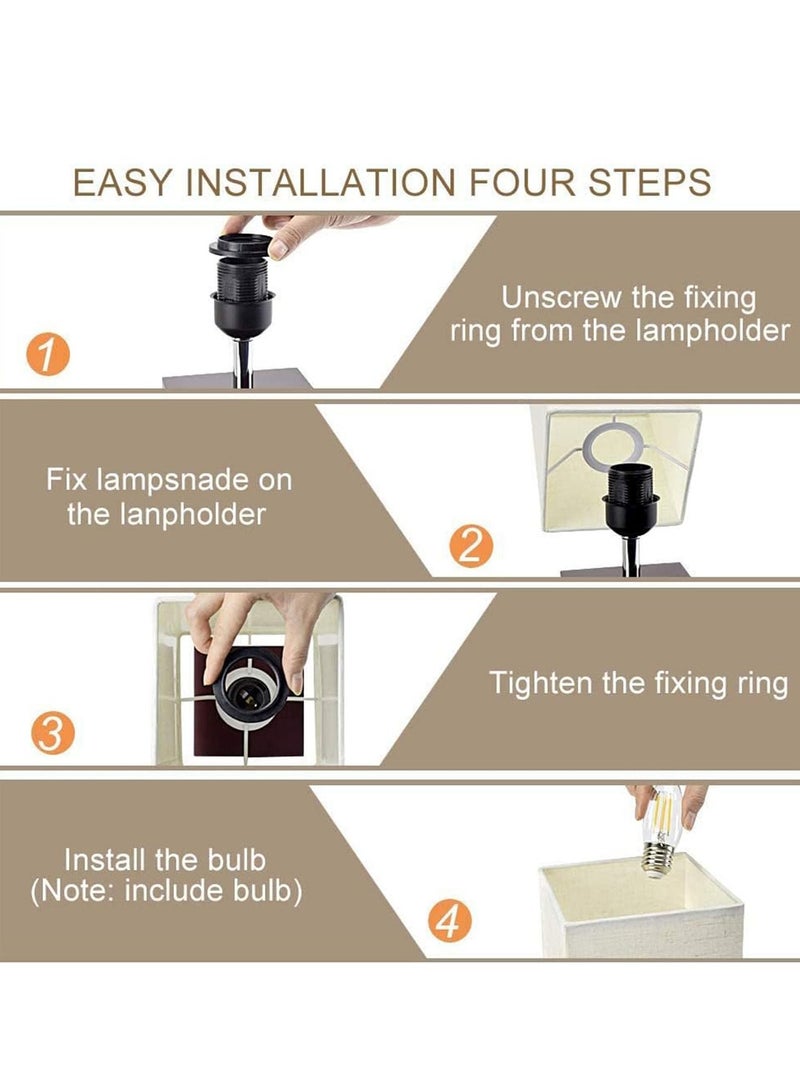 EASY INSTALLATION FOUR STEPS

1

Unscrew the fixing ring from the lampholder

Fix lampsnade on the lanpholder

2

3

Tighten the fixing ring

Install the bulb (Note: include bulb)

4