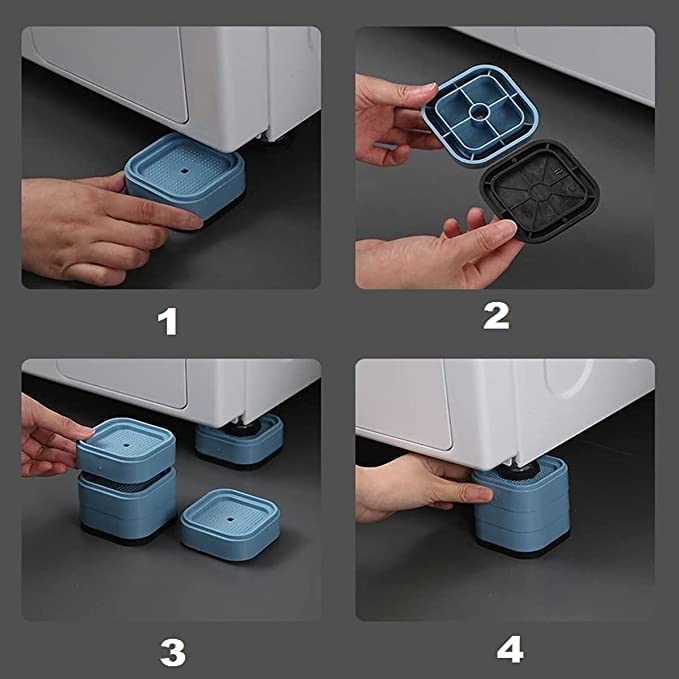 1

2

3

4