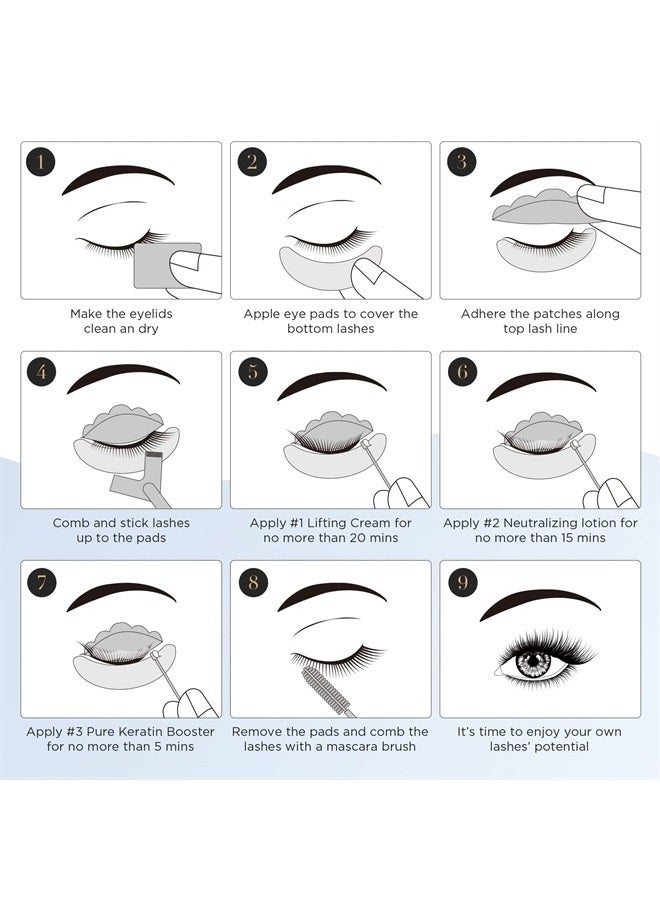 1

Make the eyelids clean an dry

2

Apple eye pads to cover the bottom lashes

3

Adhere the patches along top lash line

4

Comb and stick lashes up to the pads

5

Apply #1 Lifting Cream for no more than 20 mins

6

Apply #2 Neutralizing lotion for no more than 15 mins

7

Apply #3 Pure Keratin Booster for no more than 5 mins

8

Remove the pads and comb the lashes with a mascara brush

9

It's time to enjoy your own lashes' potential