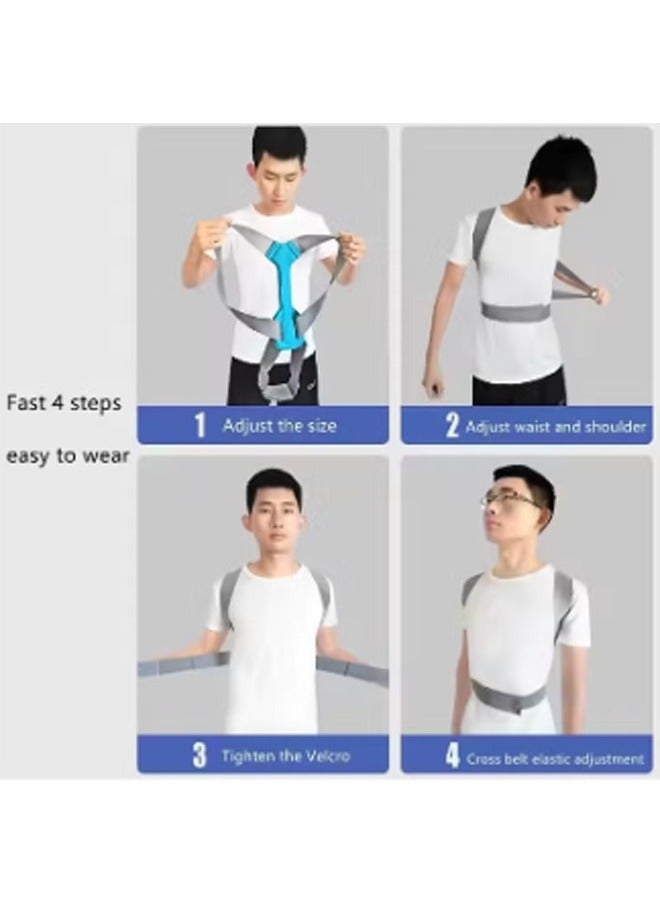 Fast 4 steps

easy to wear

1 Adjust the size

2 Adjust waist and shoulder

3 Tighten the Velcro

4 Cross belt elastic adjustment