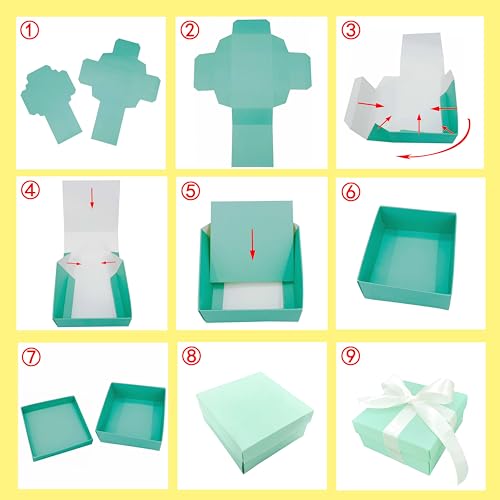 ①

②

③

④

⑤

⑥

⑦

⑧

⑨