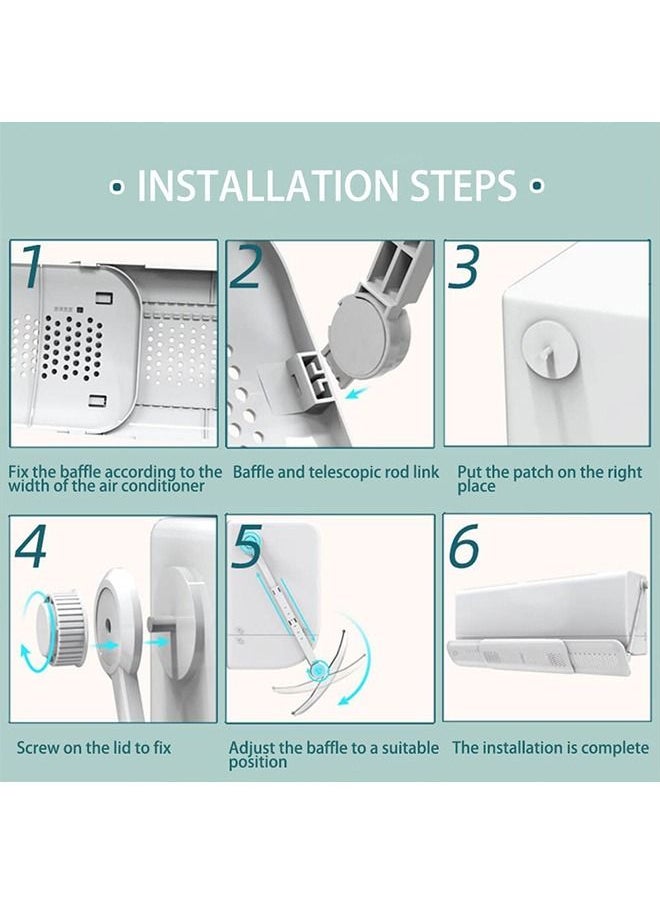 • INSTALLATION STEPS •

1

Fix the baffle according to the width of the air conditioner

2

Baffle and telescopic rod link

3

Put the patch on the right place

4

Screw on the lid to fix

5

Adjust the baffle to a suitable position

6

The installation is complete