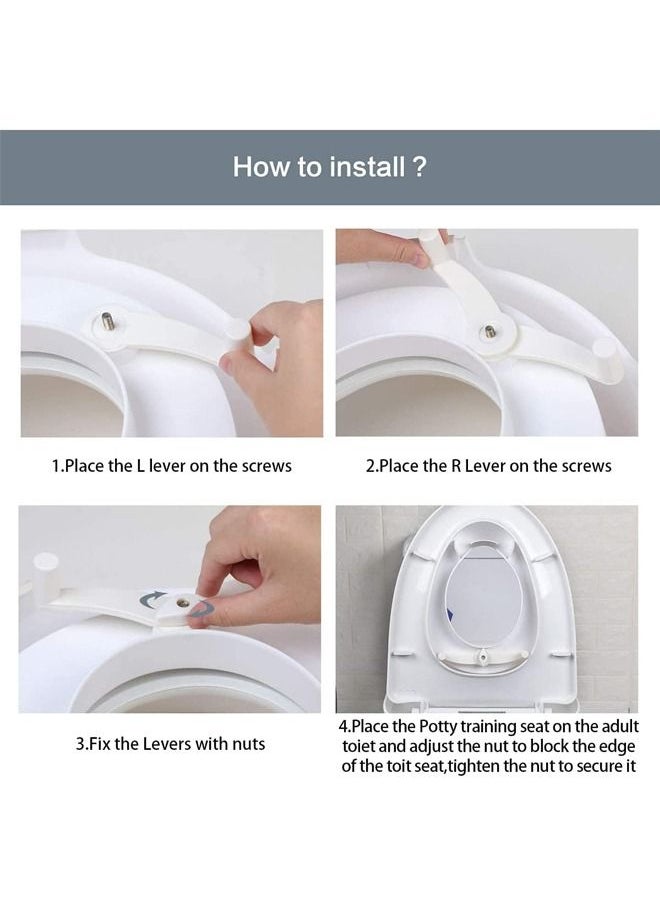 How to install ?

1.Place the L lever on the screws

2.Place the R Lever on the screws

3.Fix the Levers with nuts

4.Place the Potty training seat on the adult toiet and adjust the nut to block the edge of the toit seat,tighten the nut to secure it