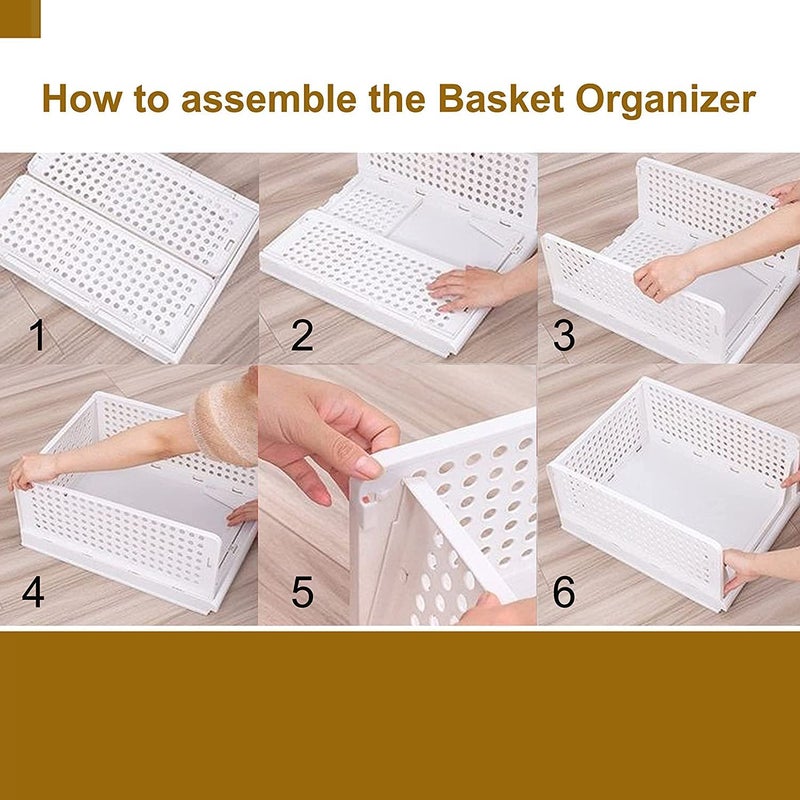 How to assemble the Basket Organizer

1

2

3

4

5

6