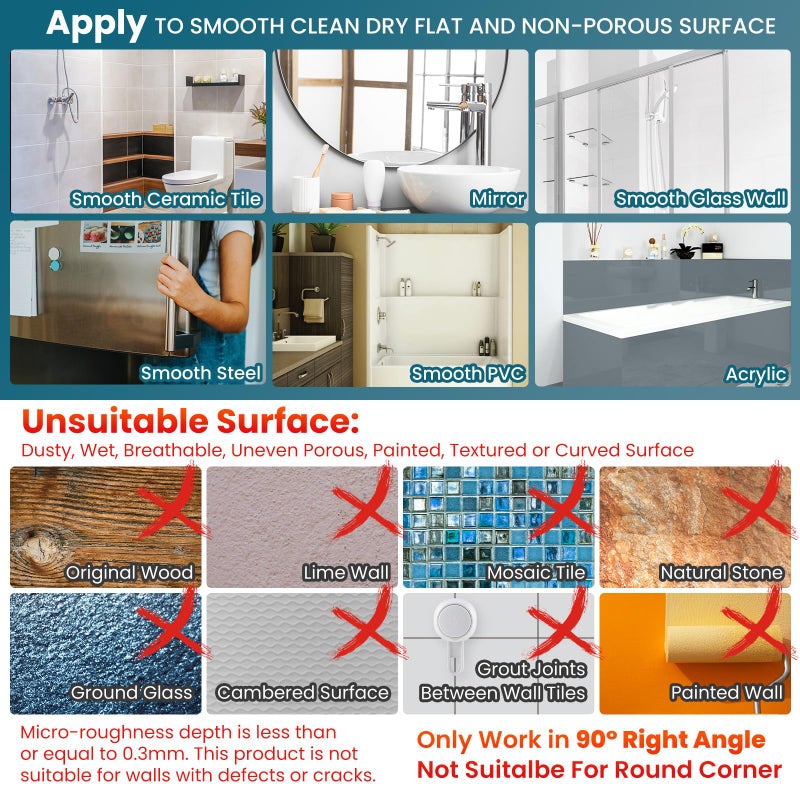 Apply TO SMOOTH CLEAN DRY FLAT AND NON-POROUS SURFACE

Smooth Ceramic Tile

Mirror

Smooth Glass Wall

Smooth Steel

Smooth PVC

Acrylic

Unsuitable Surface:
Dusty, Wet, Breathable, Uneven Porous, Painted, Textured or Curved Surface

Original Wood

Lime Wall

Mosaic Tile

Natural Stone

Ground Glass

Cambered Surface

Grout Joints Between Wall Tiles

Painted Wall

Micro-roughness depth is less than or equal to 0.3mm. This product is not suitable for walls with defects or cracks.

Only Work in 90° Right Angle
Not Suitalbe For Round Corner