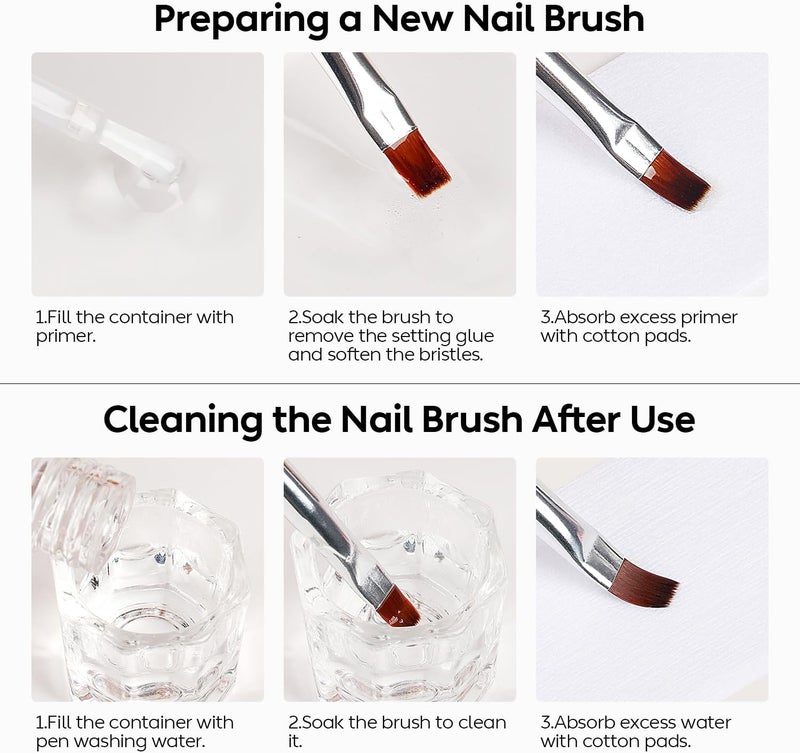 Preparing a New Nail Brush

1.Fill the container with primer.

2.Soak the brush to remove the setting glue and soften the bristles.

3.Absorb excess primer with cotton pads.

Cleaning the Nail Brush After Use

1.Fill the container with pen washing water.

2.Soak the brush to clean it.

3.Absorb excess water with cotton pads.