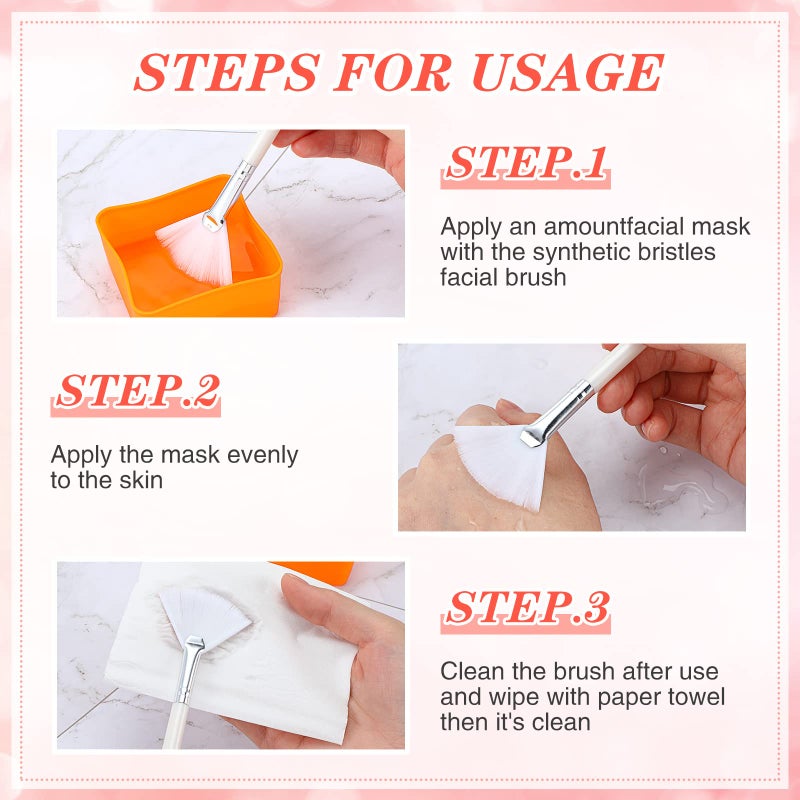 STEPS FOR USAGE

STEP.1

Apply an amountfacial mask with the synthetic bristles facial brush

STEP.2

Apply the mask evenly to the skin

STEP.3

Clean the brush after use and wipe with paper towel then it's clean