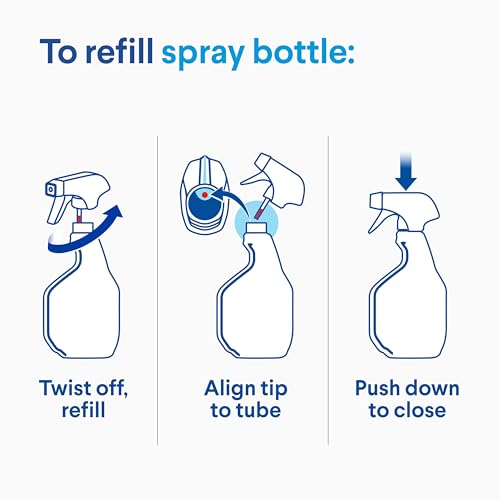 To refill spray bottle:

Twist off, refill

Align tip to tube

Push down to close