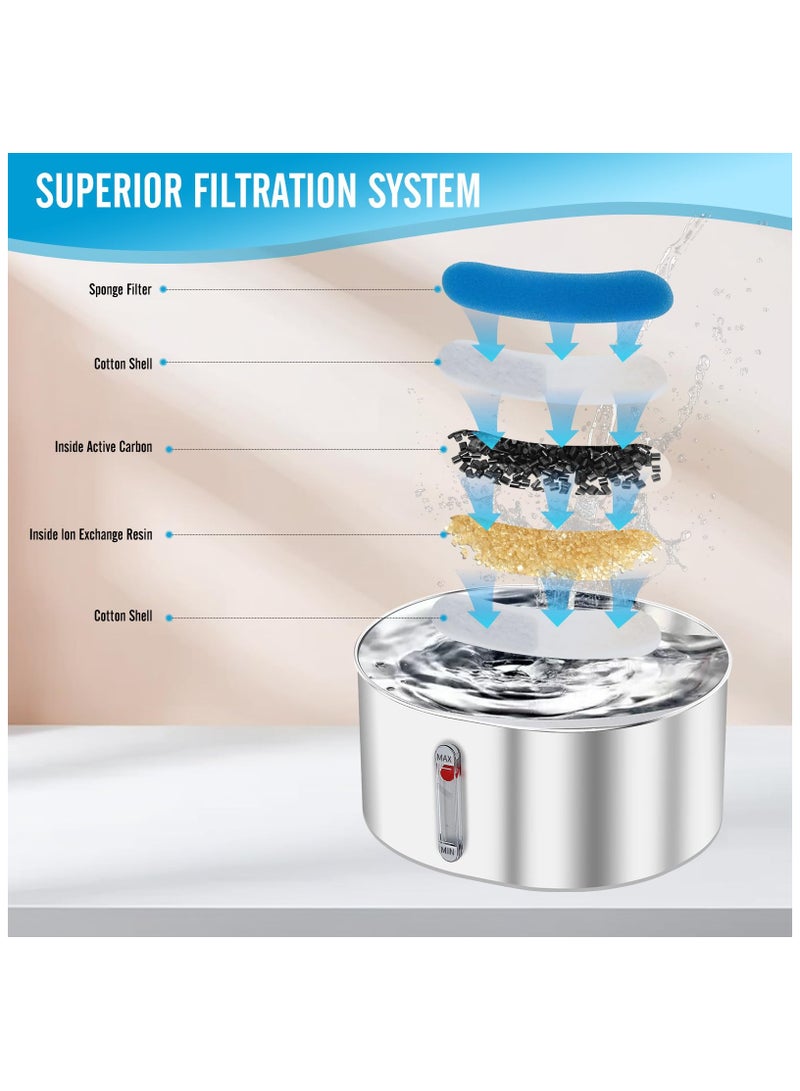 SUPERIOR FILTRATION SYSTEM

Sponge Filter

Cotton Shell

Inside Active Carbon

Inside Ion Exchange Resin

Cotton Shell

MAX

MIN