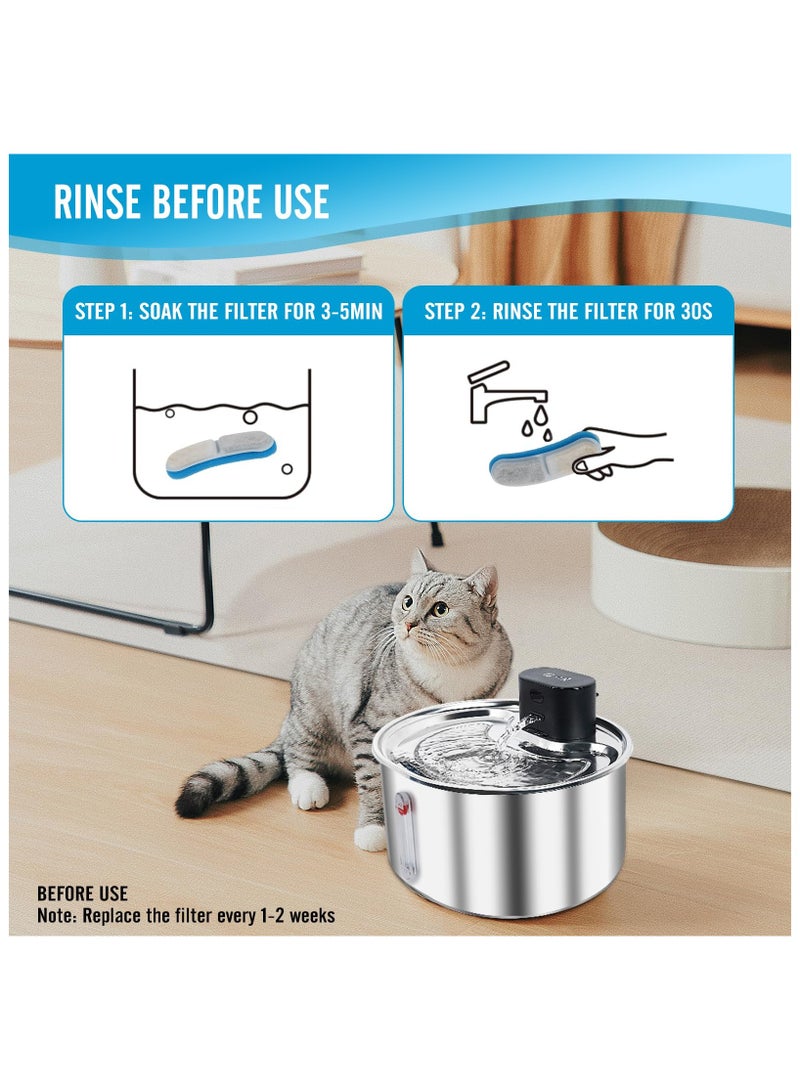 RINSE BEFORE USE

STEP 1: SOAK THE FILTER FOR 3-5MIN

STEP 2: RINSE THE FILTER FOR 30S

BEFORE USE
Note: Replace the filter every 1-2 weeks