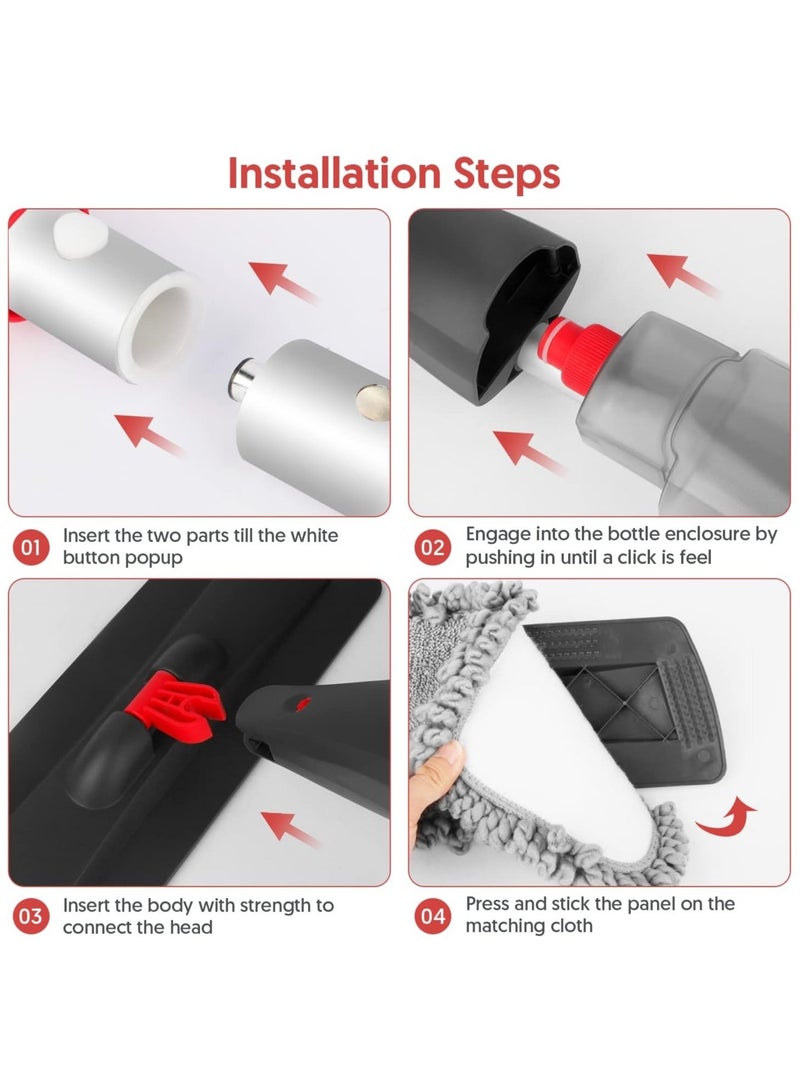 Installation Steps

01 Insert the two parts till the white button popup

02 Engage into the bottle enclosure by pushing in until a click is feel

03 Insert the body with strength to connect the head

04 Press and stick the panel on the matching cloth