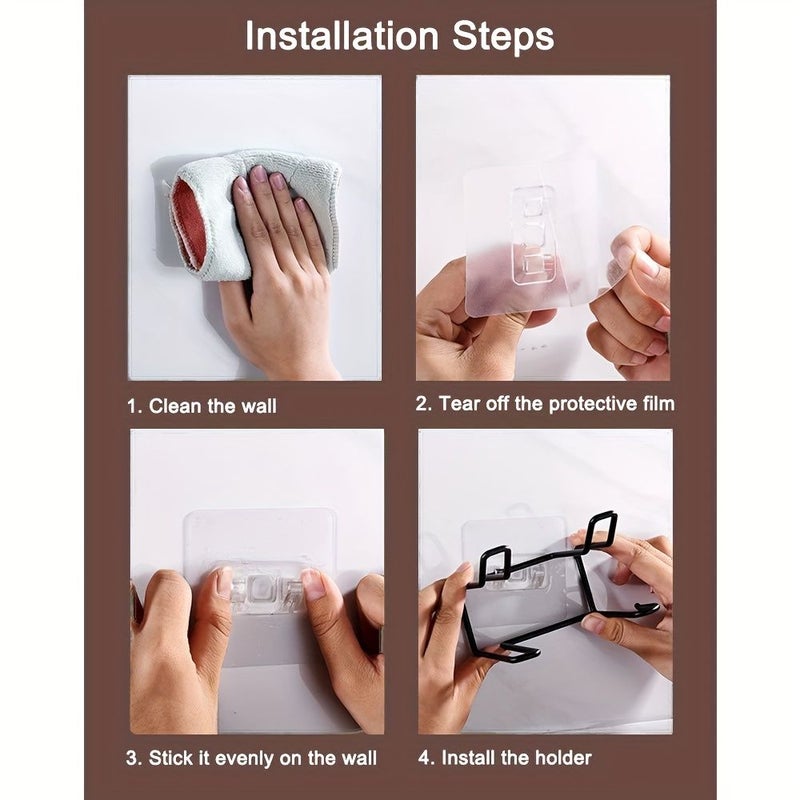 Installation Steps

1. Clean the wall

2. Tear off the protective film

3. Stick it evenly on the wall

4. Install the holder