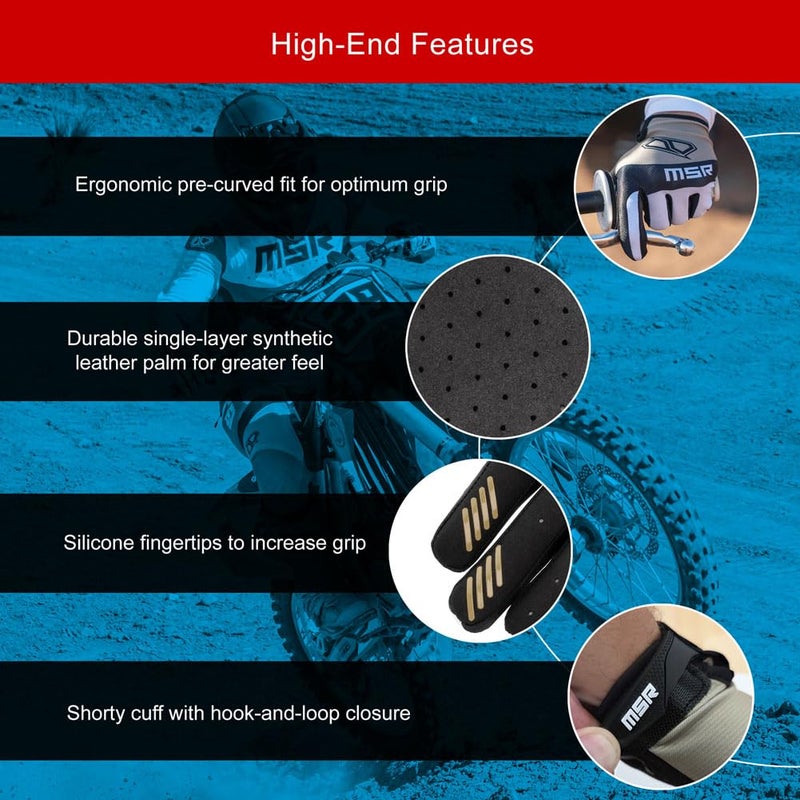 High-End Features

Ergonomic pre-curved fit for optimum grip

MSR

MSR

Durable single-layer synthetic leather palm for greater feel

Silicone fingertips to increase grip

Shorty cuff with hook-and-loop closure

MSR