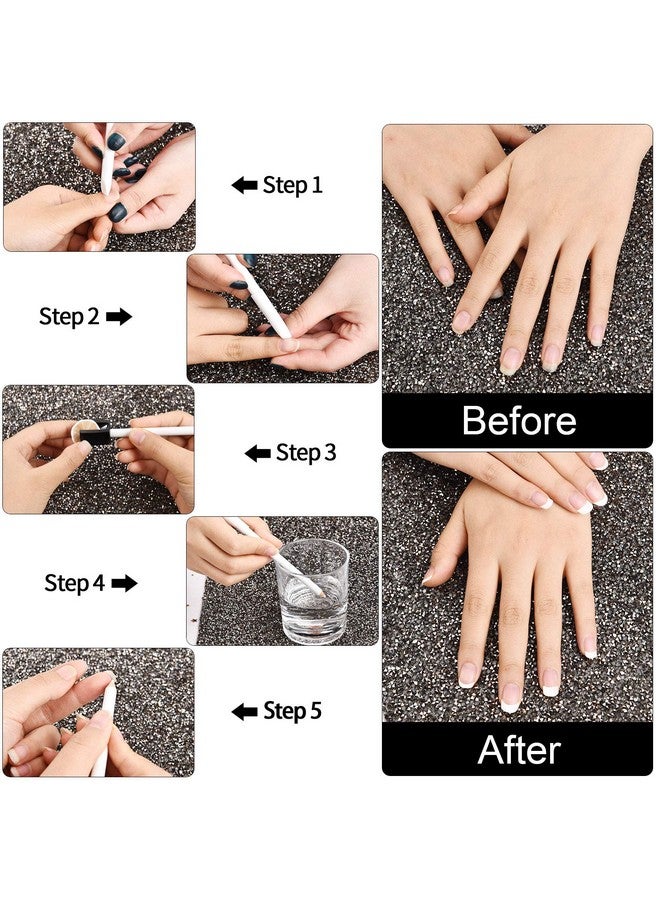 Step 1

Step 2

Step 3

Step 4

Step 5

Before

After