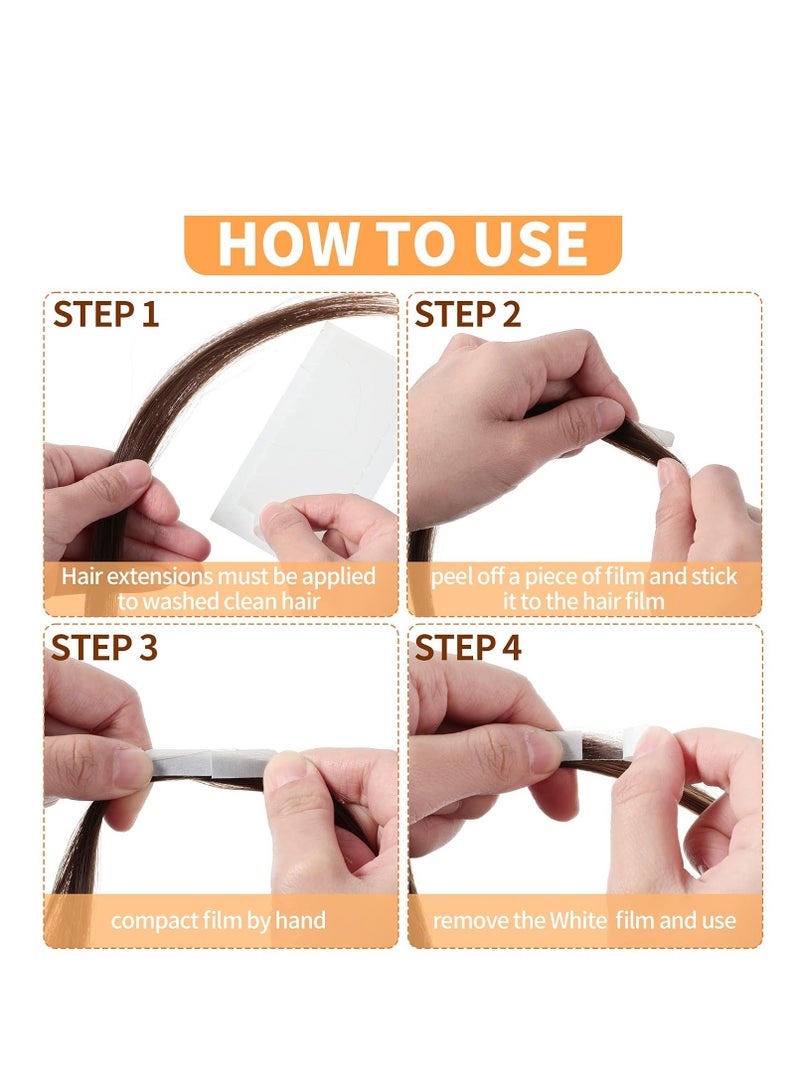 HOW TO USE

STEP 1

Hair extensions must be applied to washed clean hair

STEP 2

peel off a piece of film and stick it to the hair film

STEP 3

compact film by hand

STEP 4

remove the White film and use