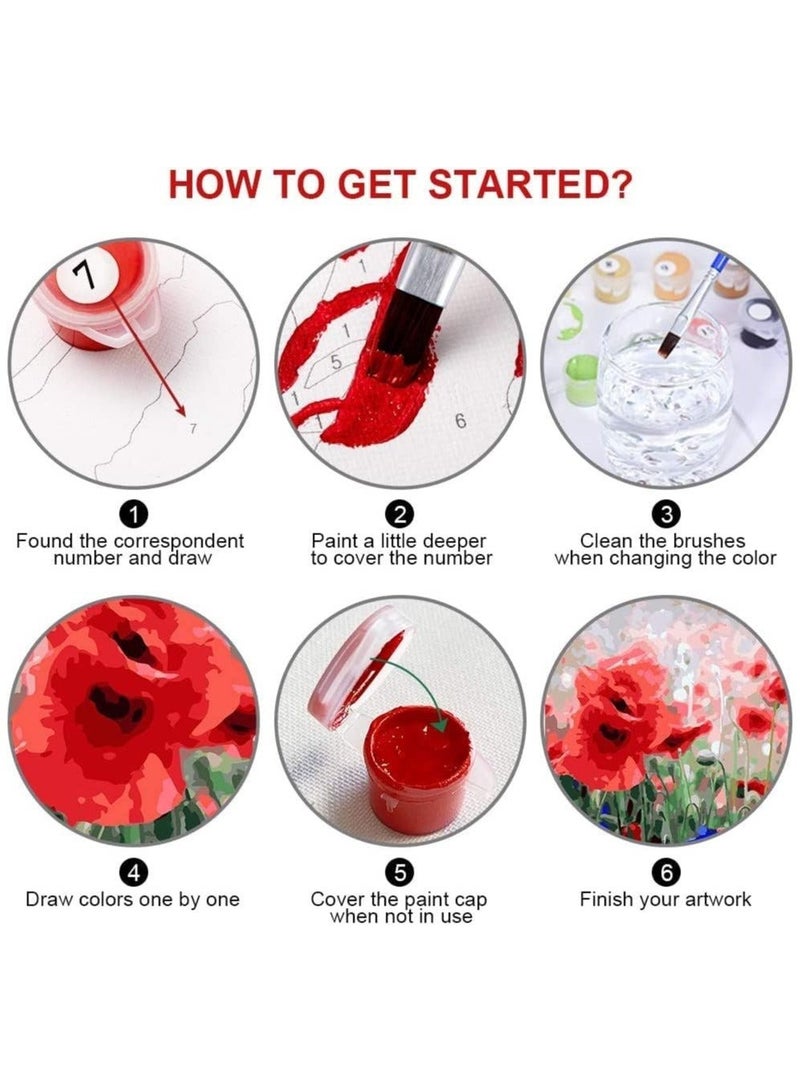 HOW TO GET STARTED?

7

7

1

5

1

6

1
Found the correspondent number and draw

2
Paint a little deeper to cover the number

3
Clean the brushes when changing the color

4
Draw colors one by one

5
Cover the paint cap when not in use

6
Finish your artwork