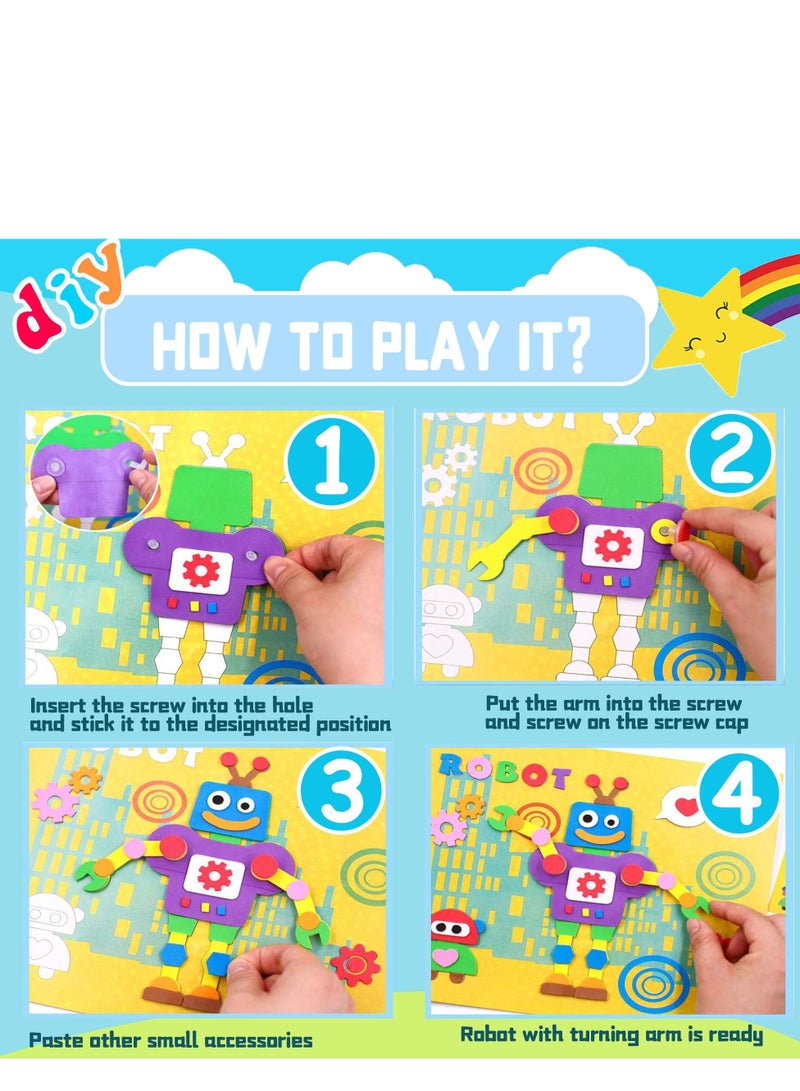 diy

HOW TO PLAY IT?

1

Insert the screw into the hole and stick it to the designated position

ROBOT

2

Put the arm into the screw and screw on the screw cap

3

Paste other small accessories

ROBOT

4

Robot with turning arm is ready