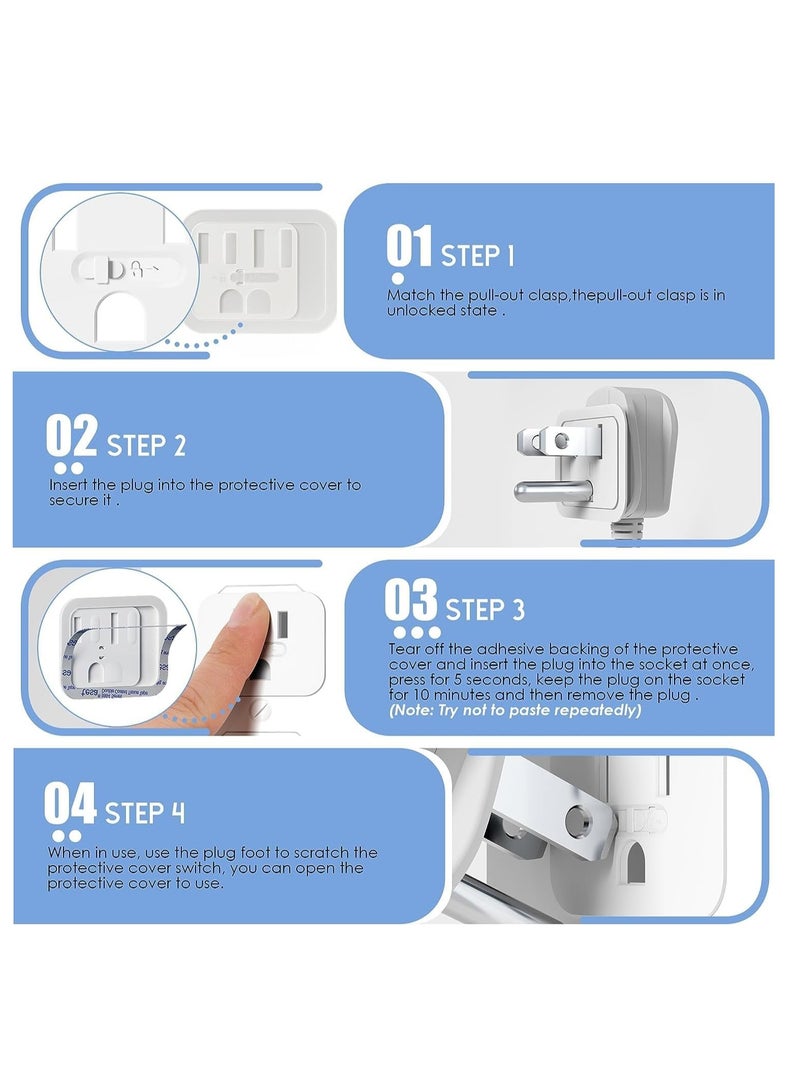 01 STEP 1

Match the pull-out clasp,thepull-out clasp is in unlocked state .

02 STEP 2

Insert the plug into the protective cover to secure it .

03 STEP 3

Tear off the adhesive backing of the protective cover and insert the plug into the socket at once, press for 5 seconds, keep the plug on the socket for 10 minutes and then remove the plug .
(Note: Try not to paste repeatedly)

04 STEP 4

When in use, use the plug foot to scratch the protective cover switch, you can open the protective cover to use.