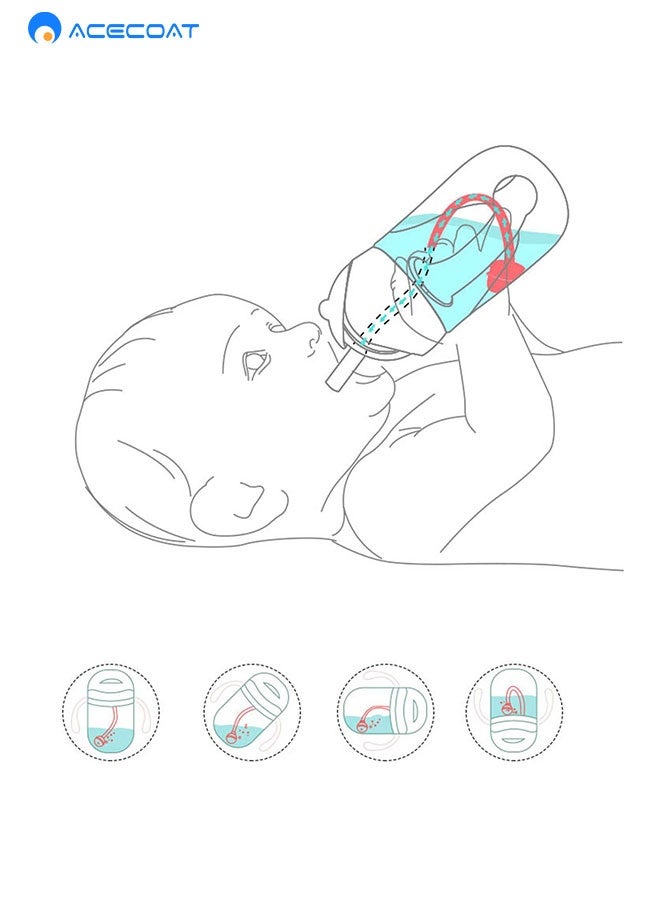 ACECOAT