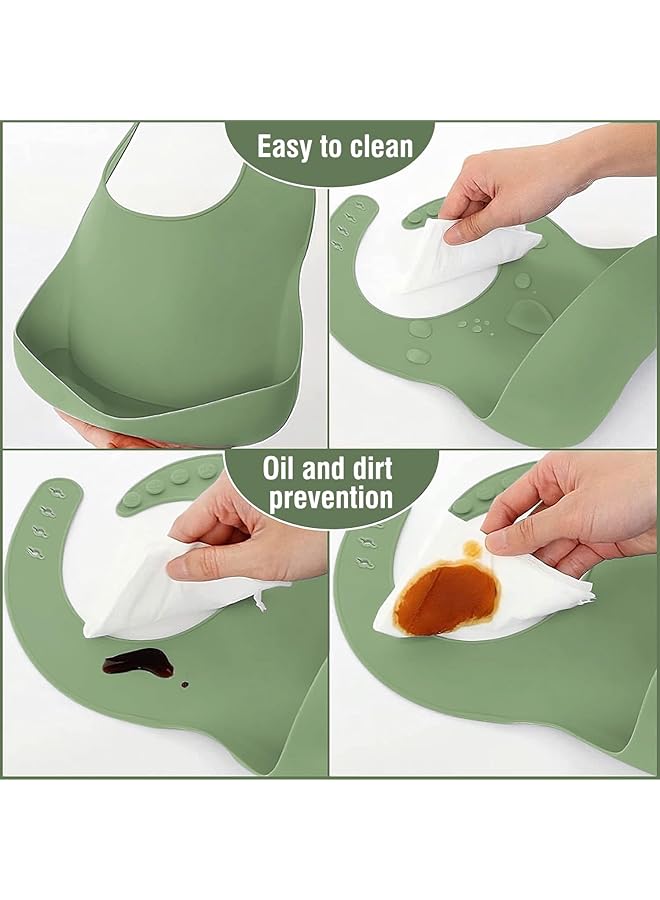 Easy to clean

Oil and dirt prevention