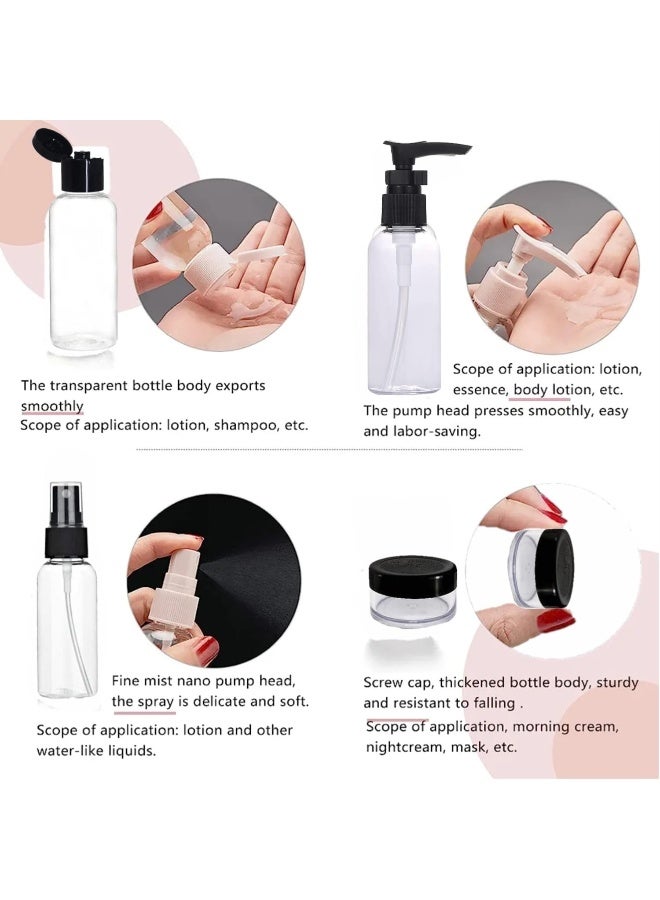 The transparent bottle body exports smoothly
Scope of application: lotion, shampoo, etc.

Scope of application: lotion, essence, body lotion, etc.
The pump head presses smoothly, easy and labor-saving.

Fine mist nano pump head, the spray is delicate and soft.
Scope of application: lotion and other water-like liquids.

Screw cap, thickened bottle body, sturdy and resistant to falling .
Scope of application, morning cream, nightcream, mask, etc.